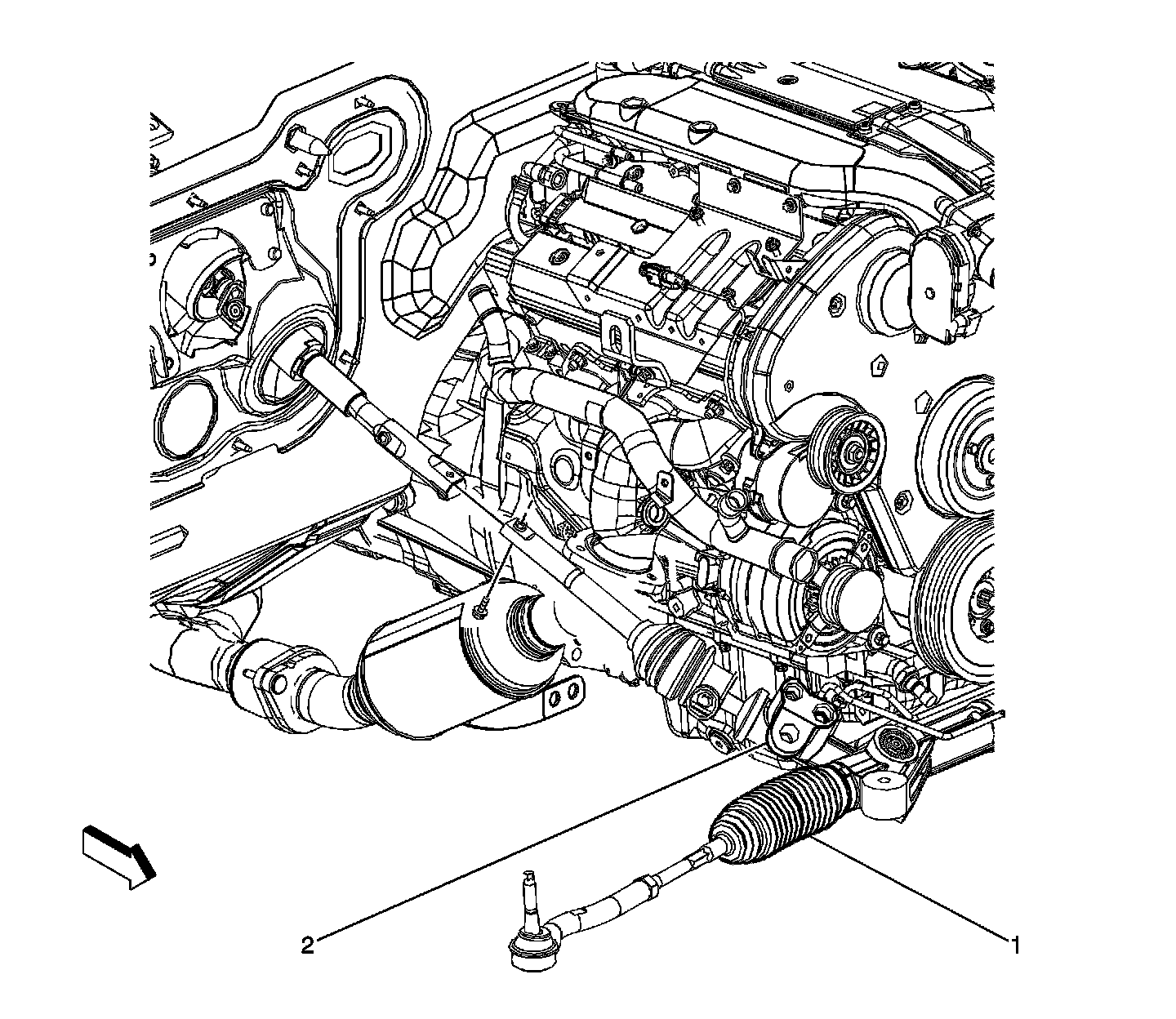 2
1