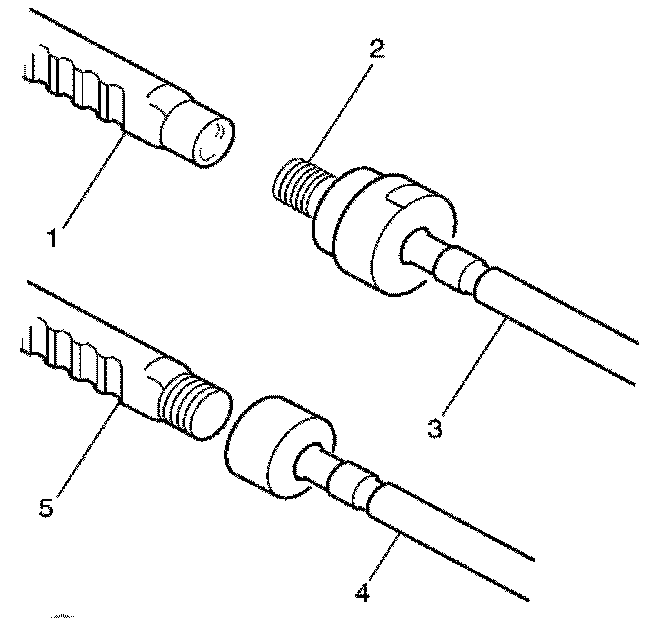 2
1
3
5
4