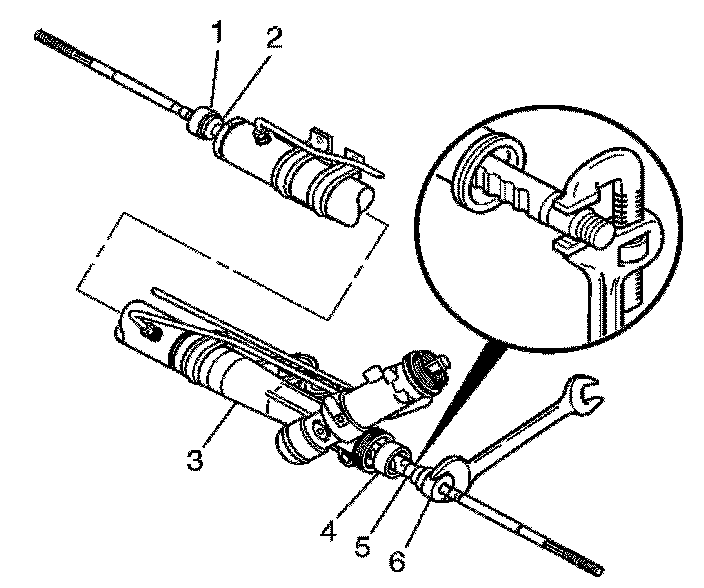 1
2
3
4
5
6