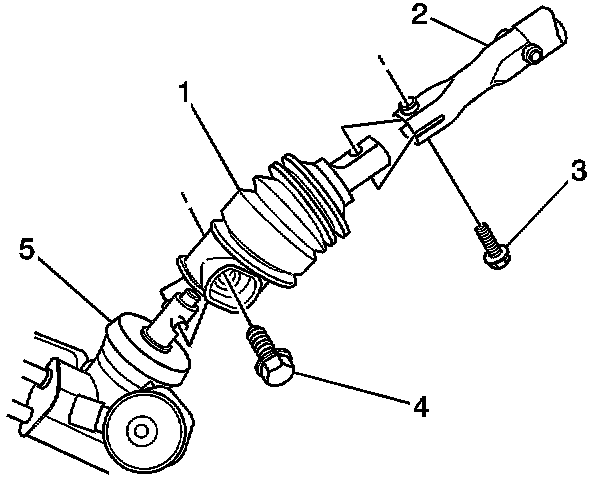 2
1
3
5
4