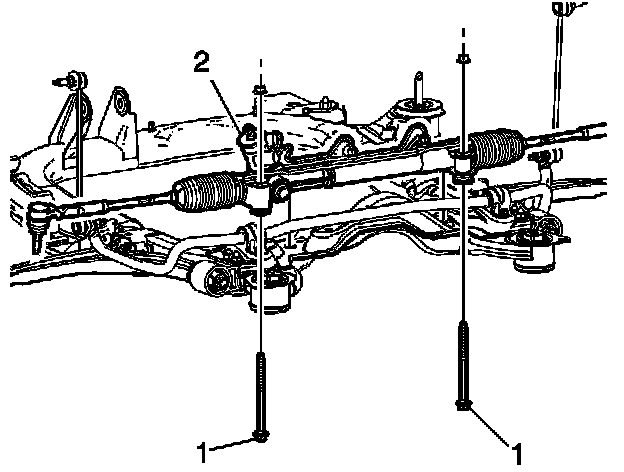 2
1
1