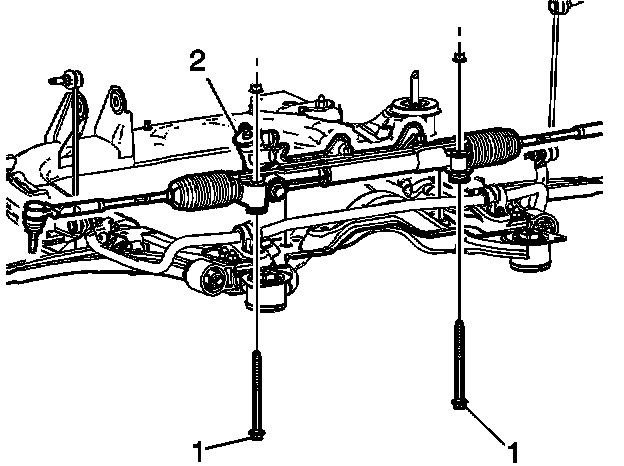 2

1

1