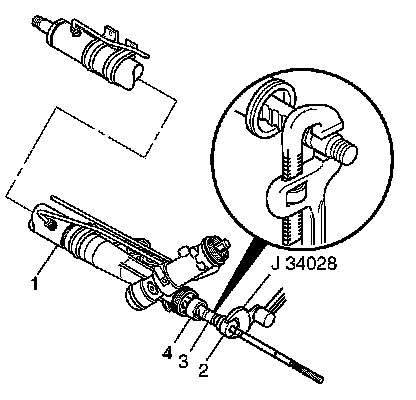 J 34028

1

4

3

2