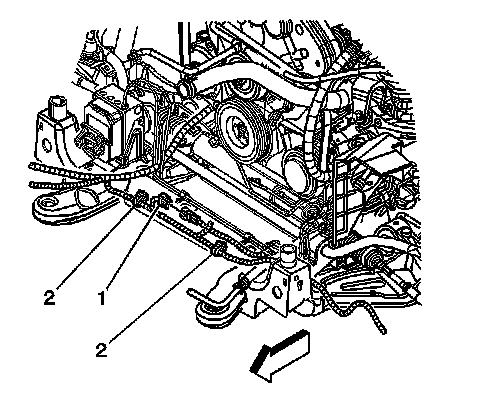 2
1
2