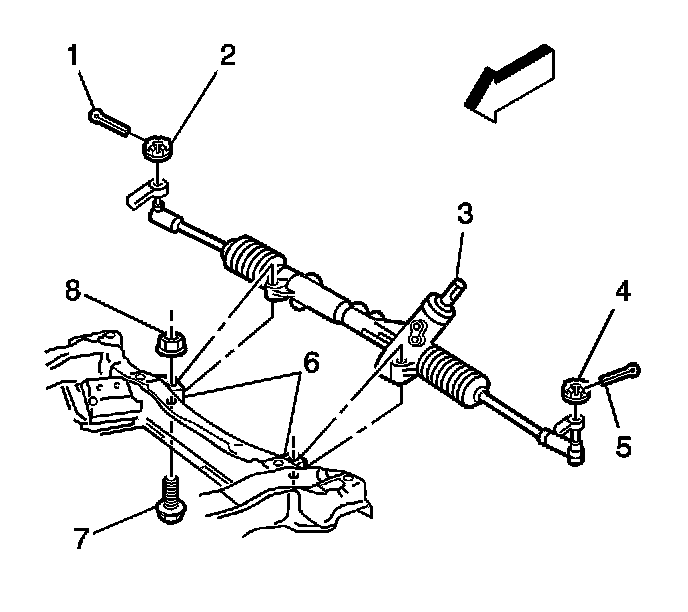 1
2
3
8
4
6
5
7