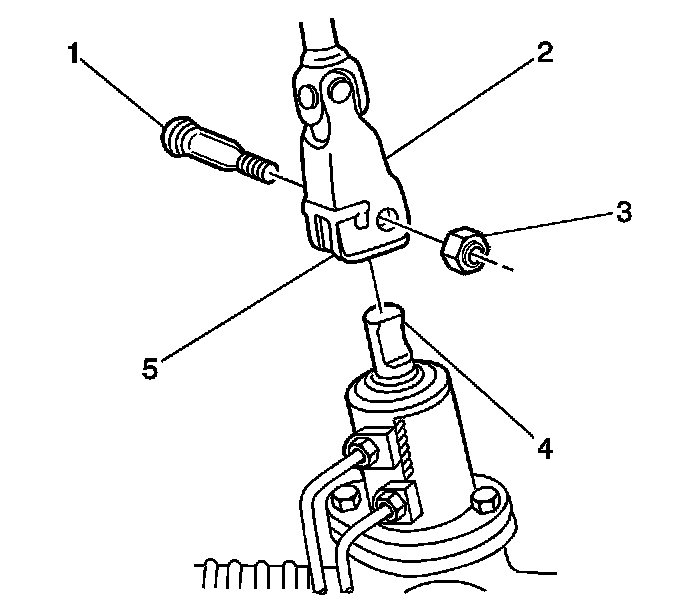 1
2
3
5
4