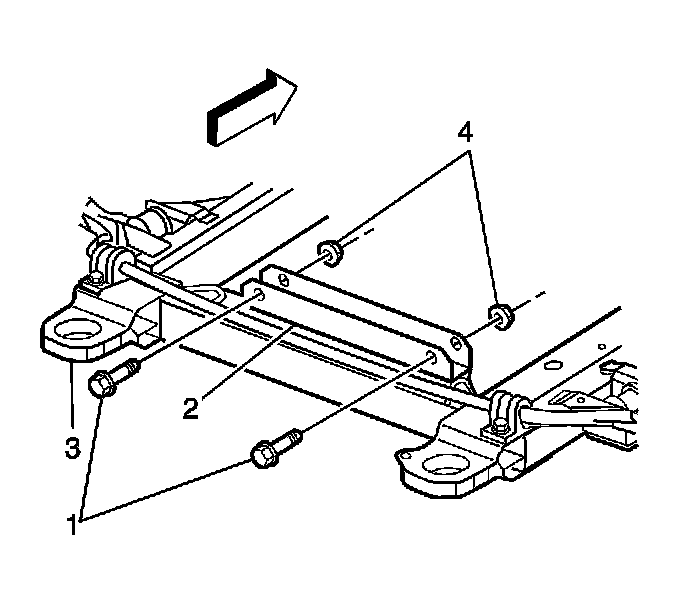 4
2
3
1