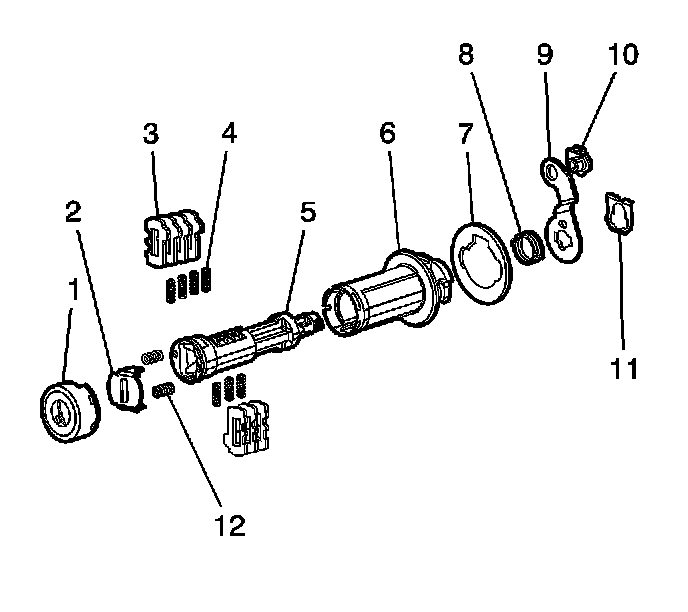 8
9
10
3
4
6
7
2
5
1
11
12