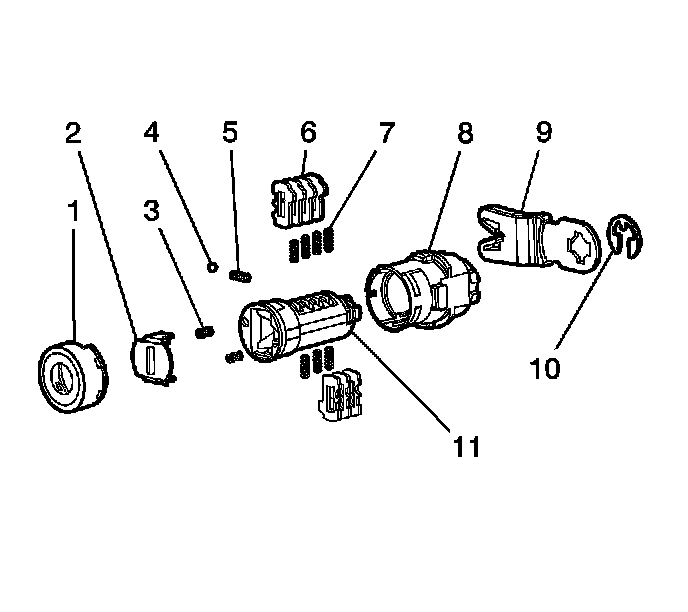 2
4
5
6
7
8
9
1
3
10
11