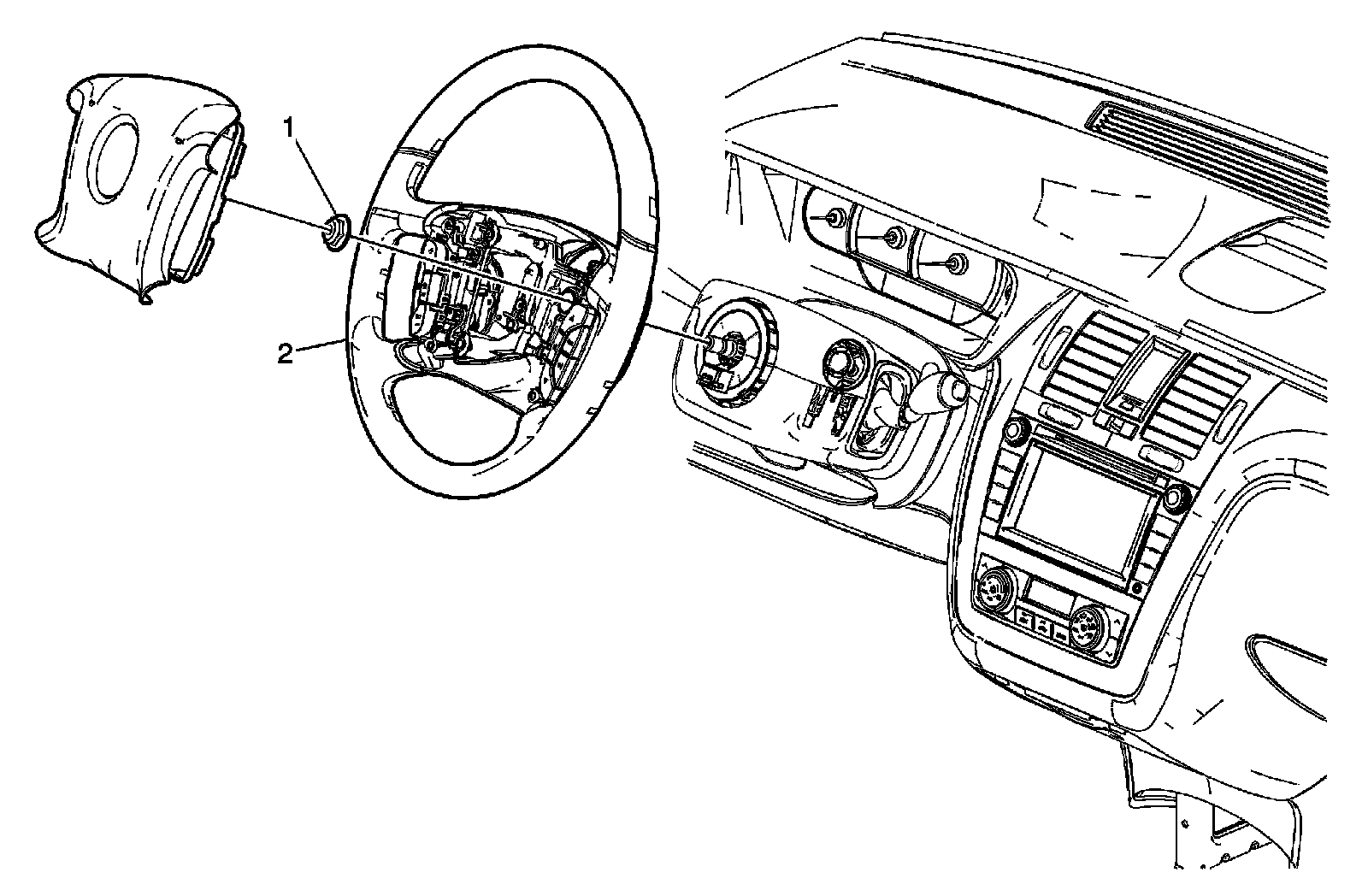 1
2