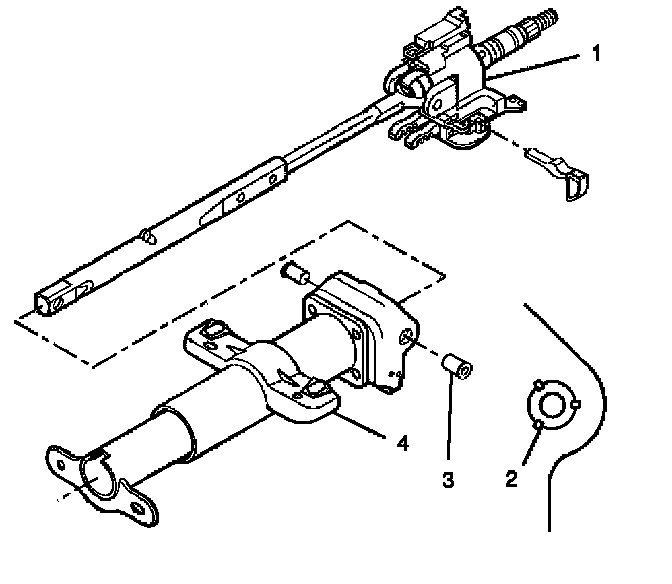 1
4
3
2