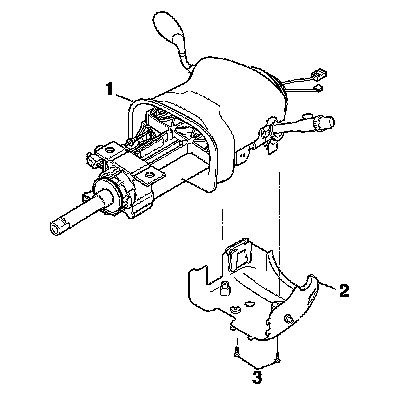 1
2
3