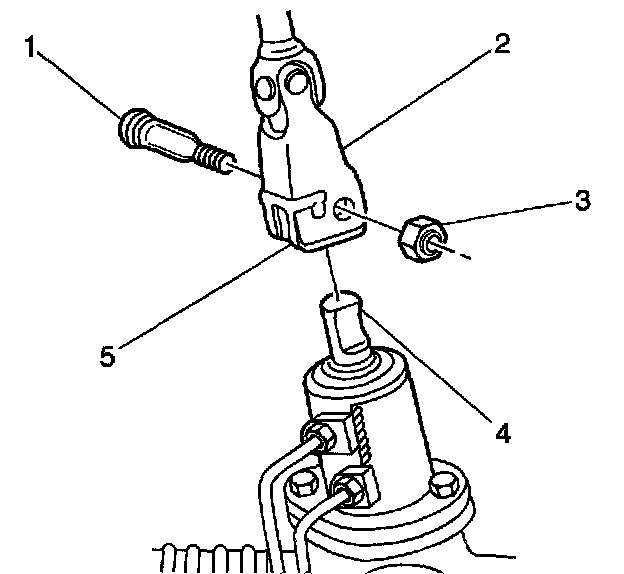 1
2
3
5
4