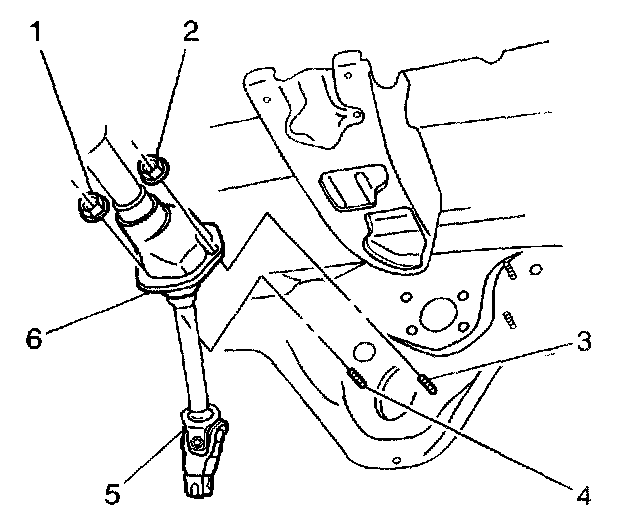 1
2
6
3
5
4