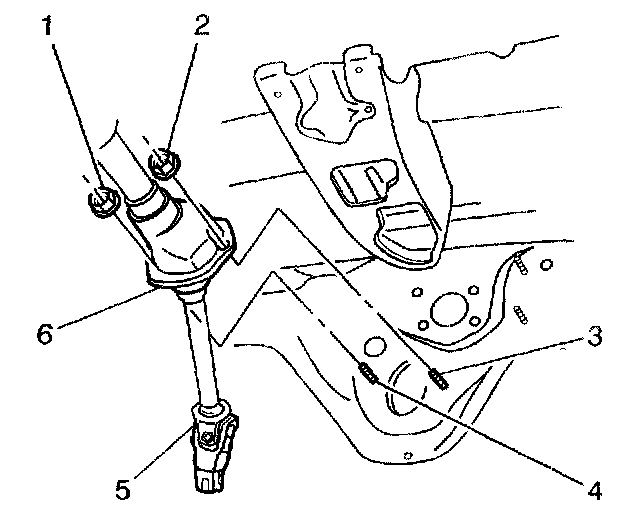 1
2
6
3
5
4