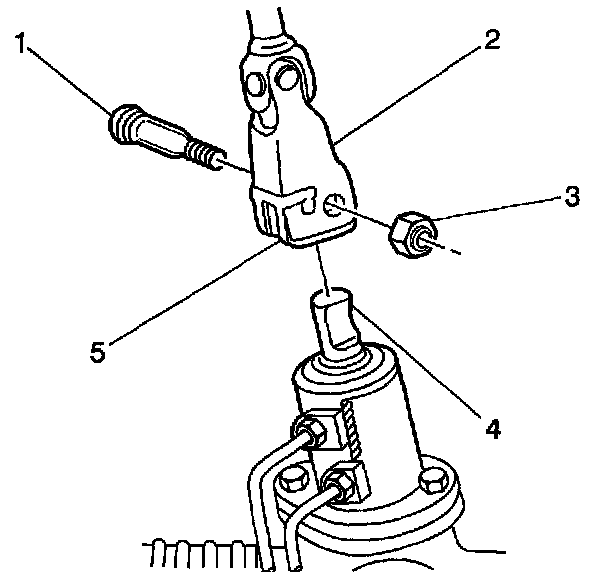 1
2
3
5
4