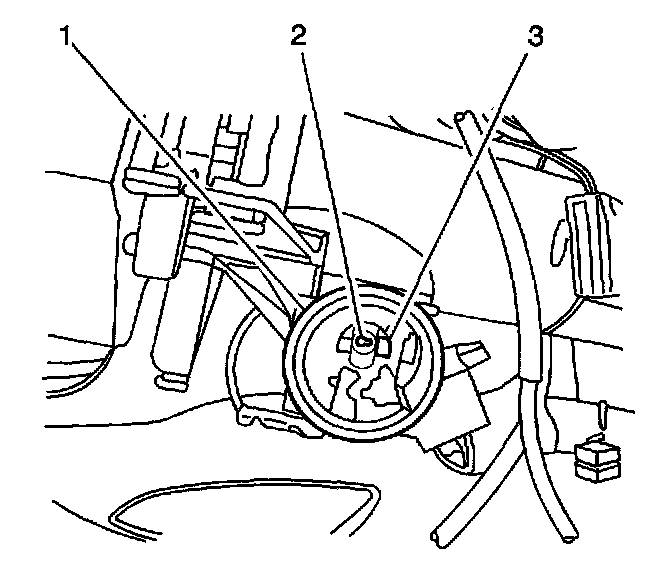 1
2
3