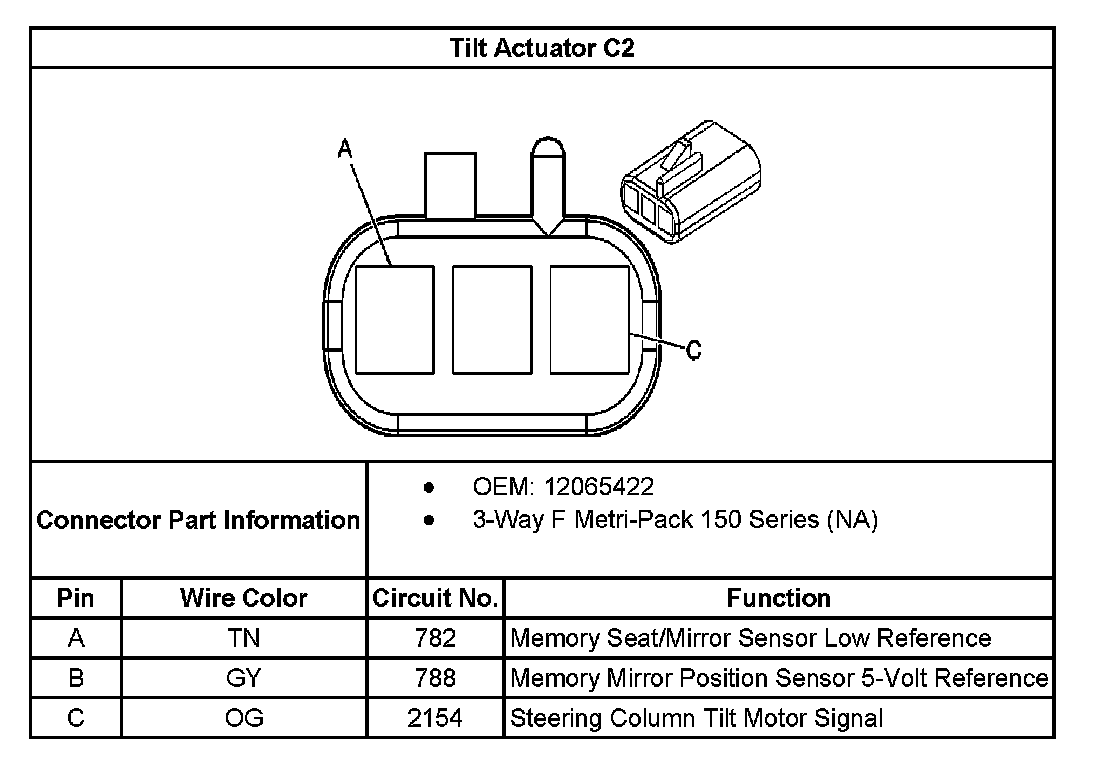 Tilt Actuator C2

A

C

Connector Part Information

- OEM: 12065422
- 3-Way F Metri-Pack 150 Series (NA)

| Pin | Wire Color | Circuit No. | Function |
|---|---|---|---|
| A | TN | 782 | Memory Seat/Mirror Sensor Low Reference |
| B | GY | 788 | Memory Mirror Position Sensor 5-Volt Reference |
| C | OG | 2154 | Steering Column Tilt Motor Signal |