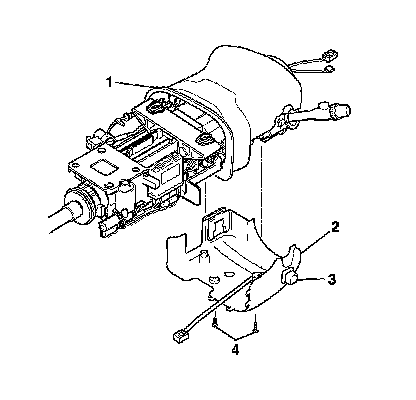 1
2
3
4