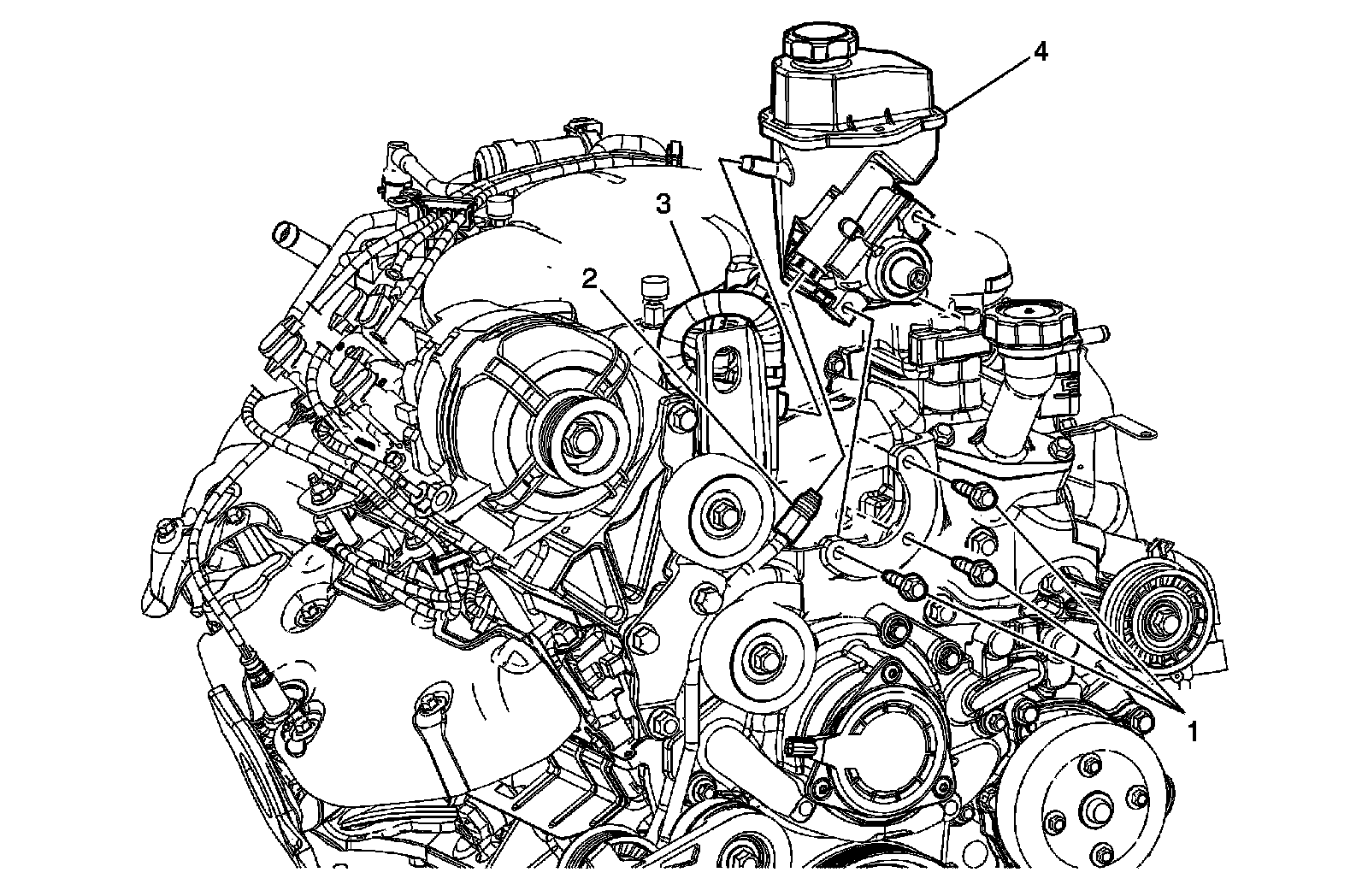 4
3
2
1