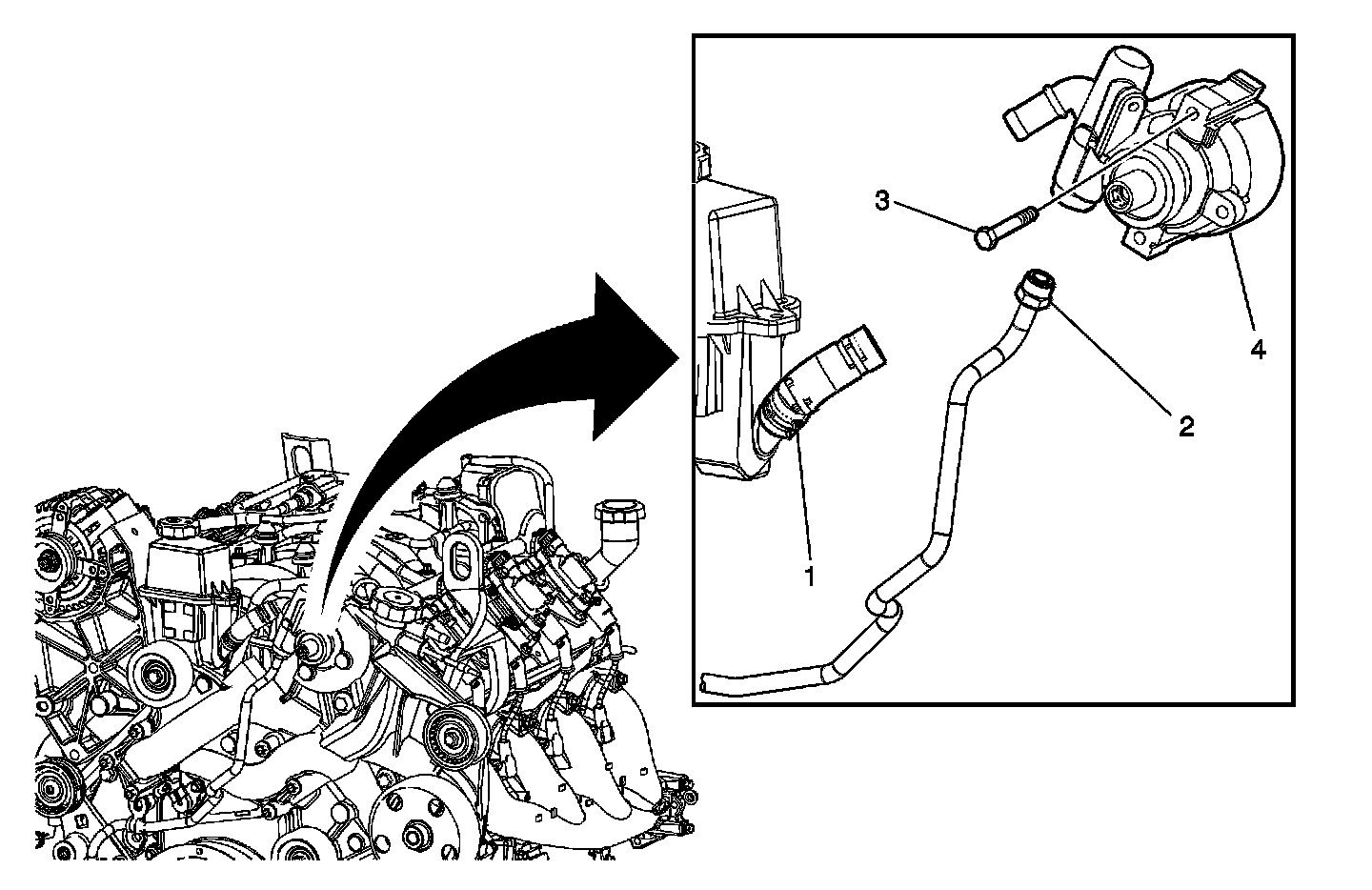 3
4
2
1