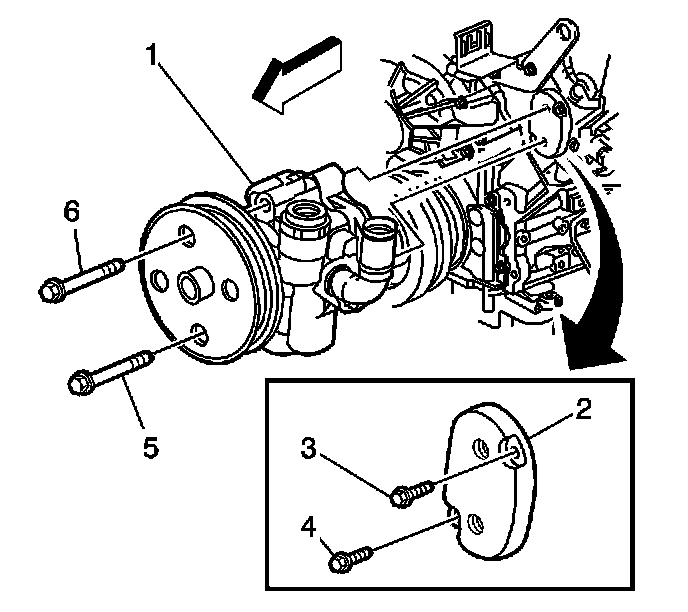 1
6
5
2
3
4