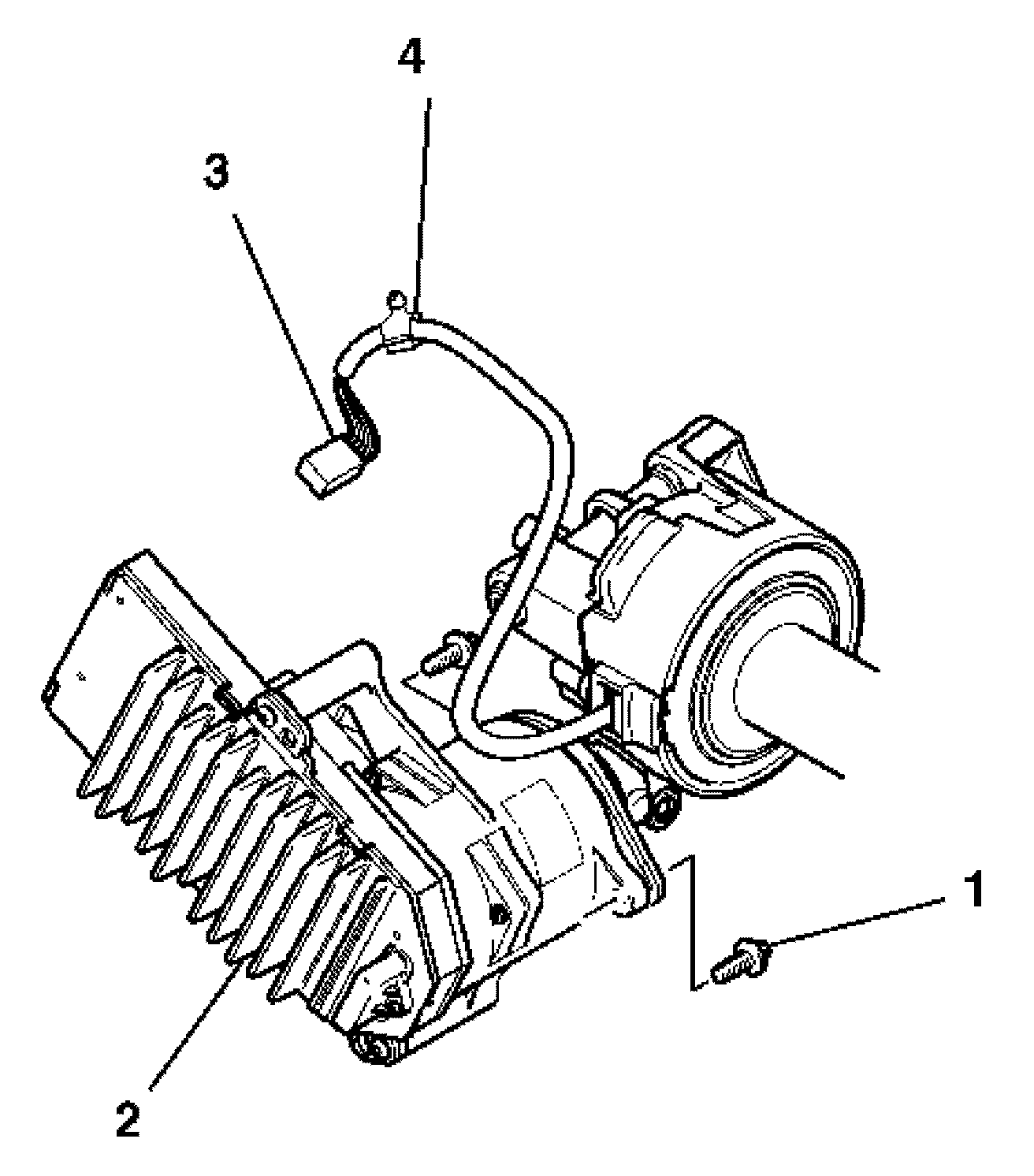 4
3
1
2