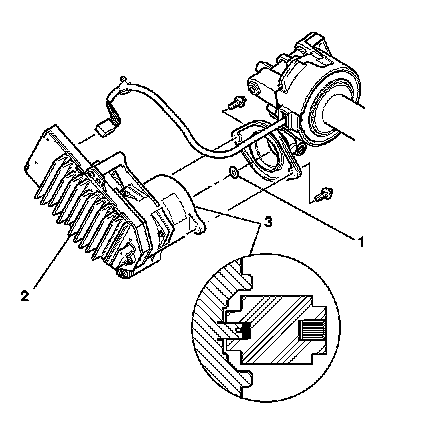 3
1
2