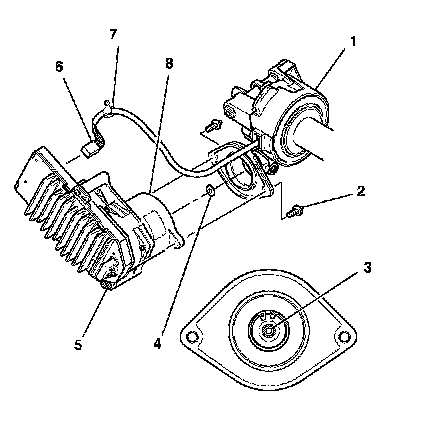 7
1
6
8
2
3
5
4