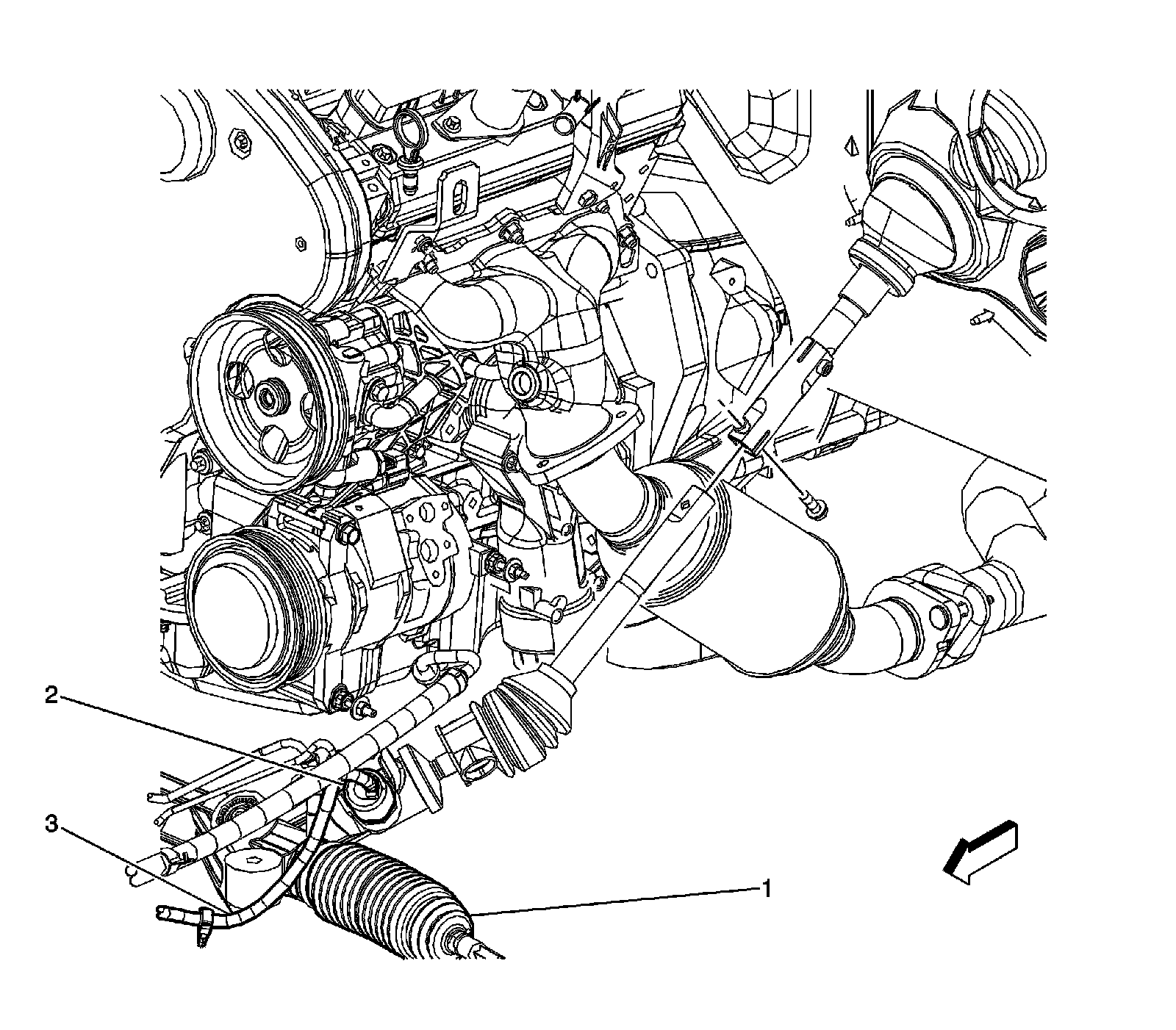 2
3
1