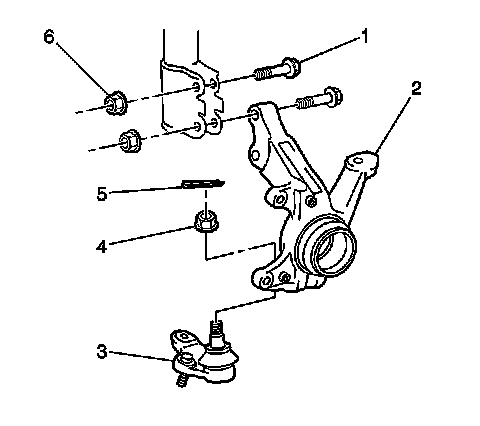 6
1
2
5
4
3