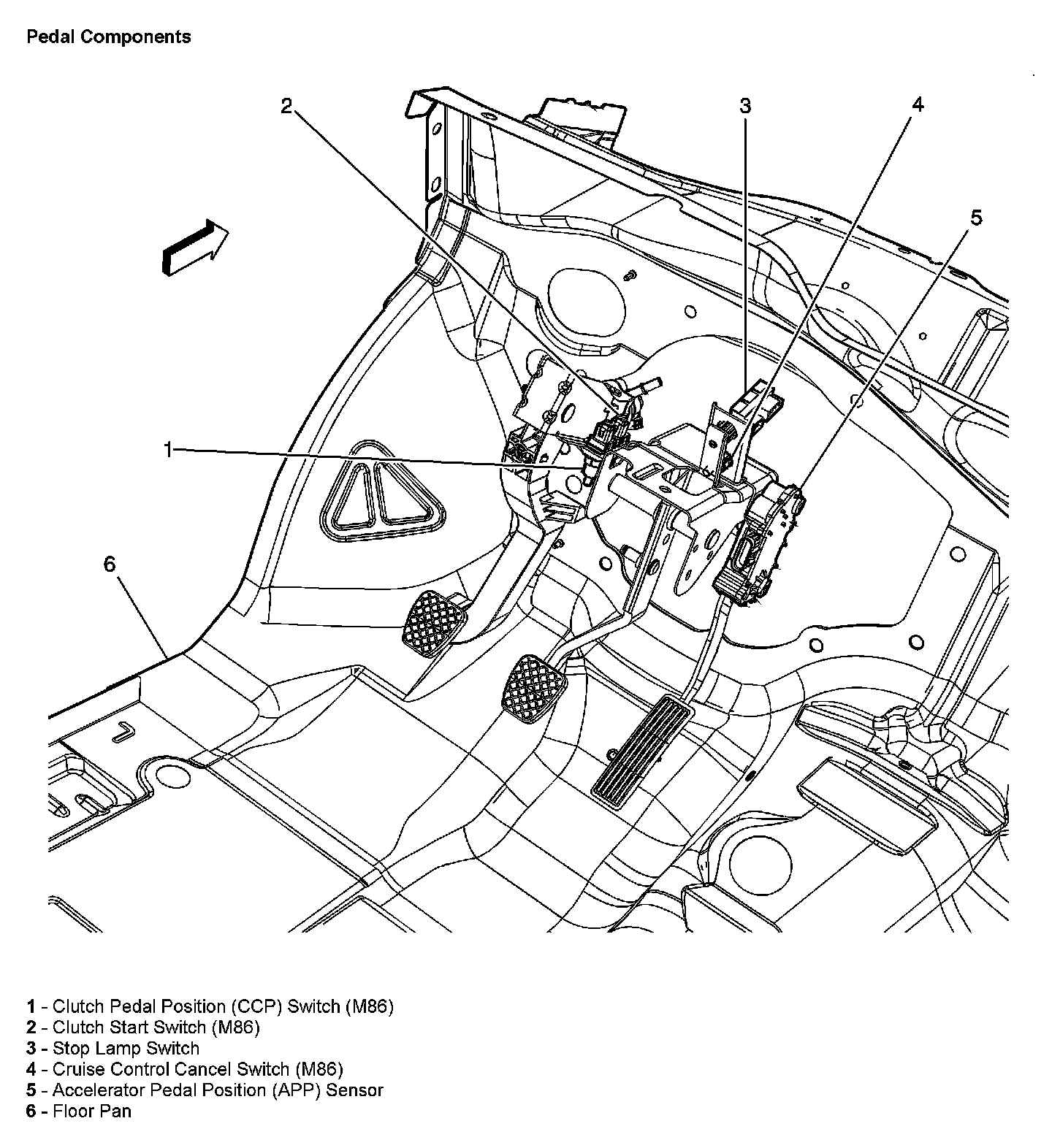 Pedal Components

2

3

4

5

1

6

1 - Clutch Pedal Position (CCP) Switch (M86)
2 - Clutch Start Switch (M86)
3 - Stop Lamp Switch
4 - Cruise Control Cancel Switch (M86)
5 - Accelerator Pedal Position (APP) Sensor
6 - Floor Pan