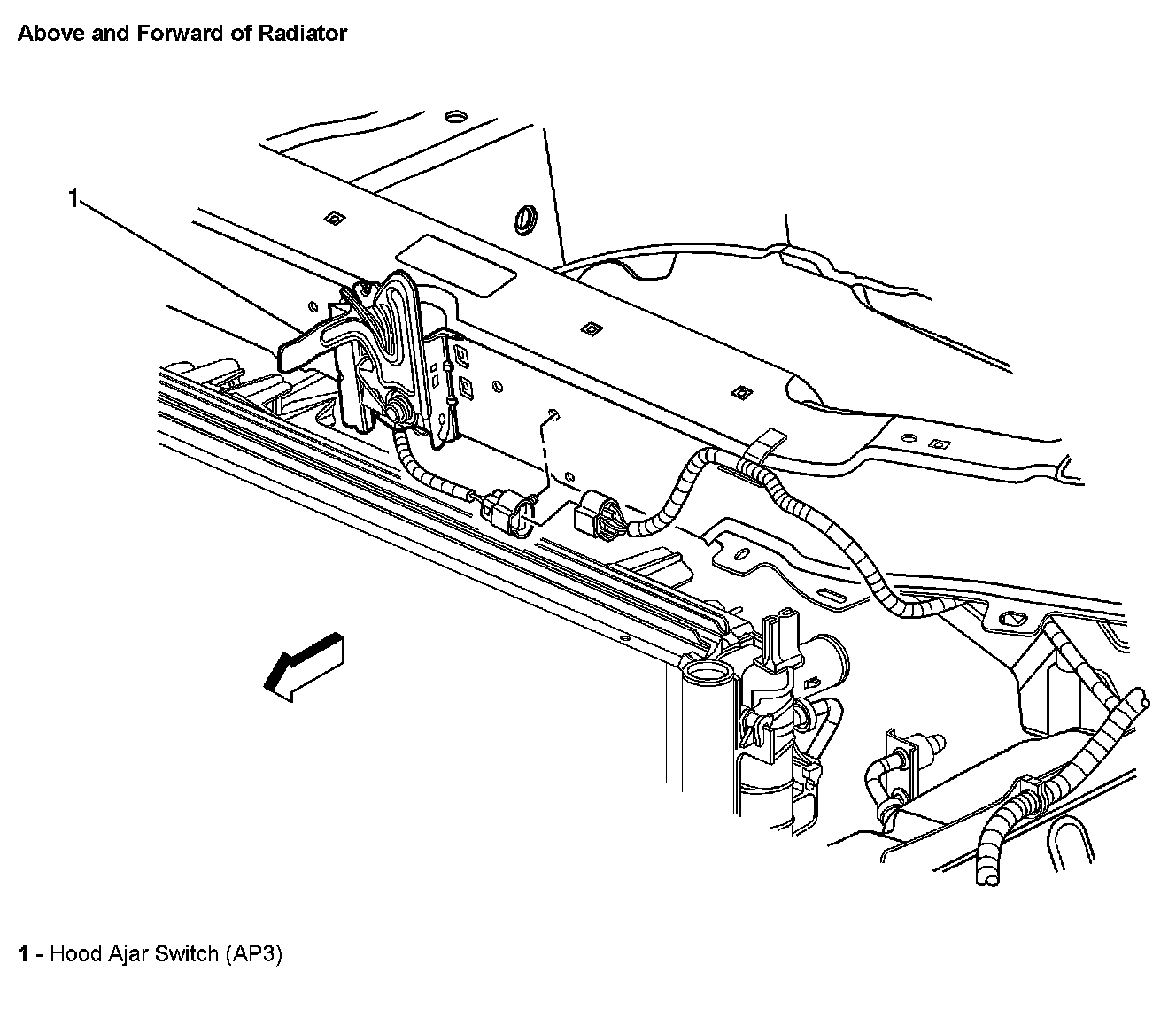 Above and Forward of Radiator

1

1 - Hood Ajar Switch (AP3)