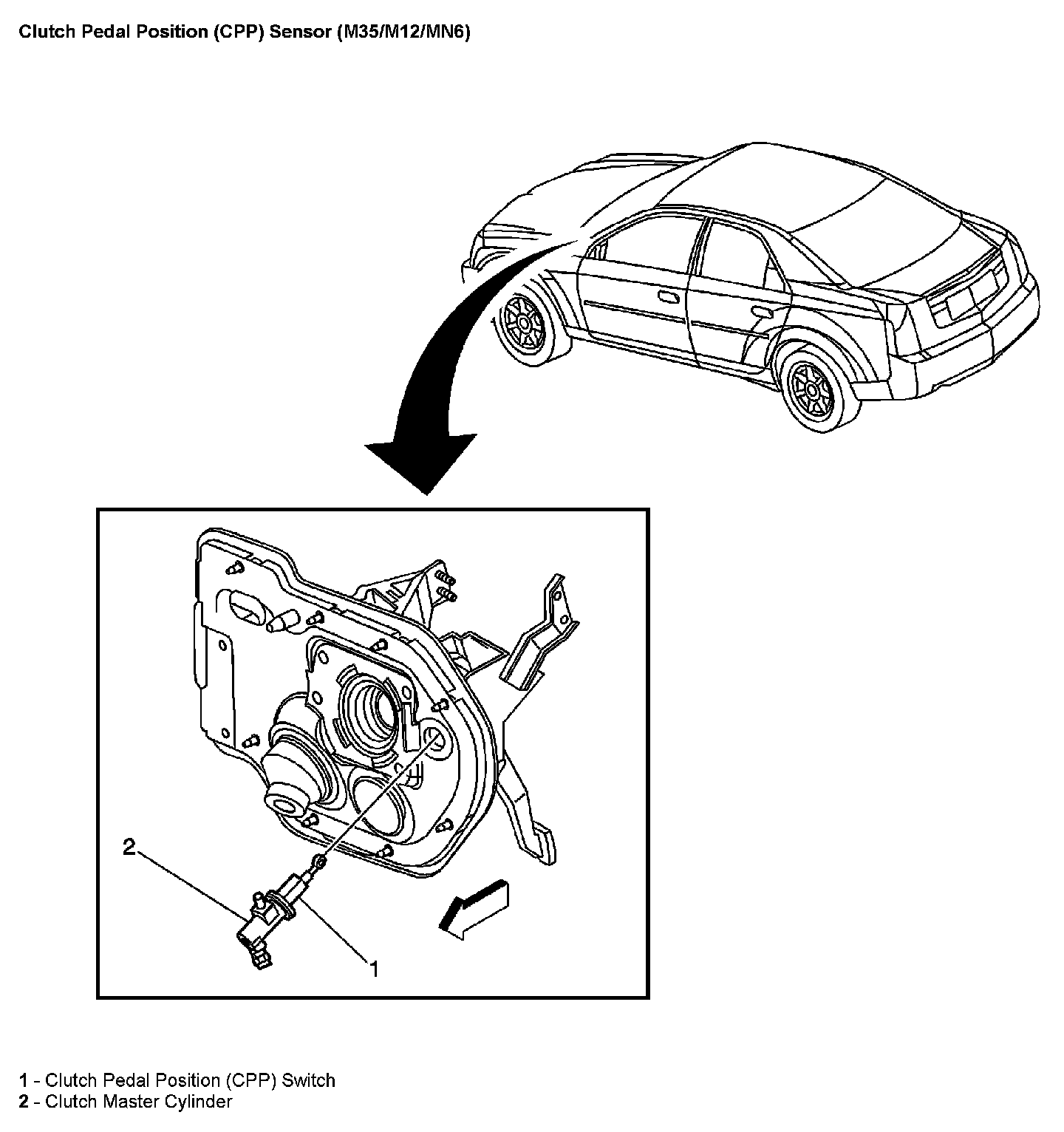 Clutch Pedal Position (CPP) Sensor (M35/M12/MN6)

2

1

1 - Clutch Pedal Position (CPP) Switch
2 - Clutch Master Cylinder