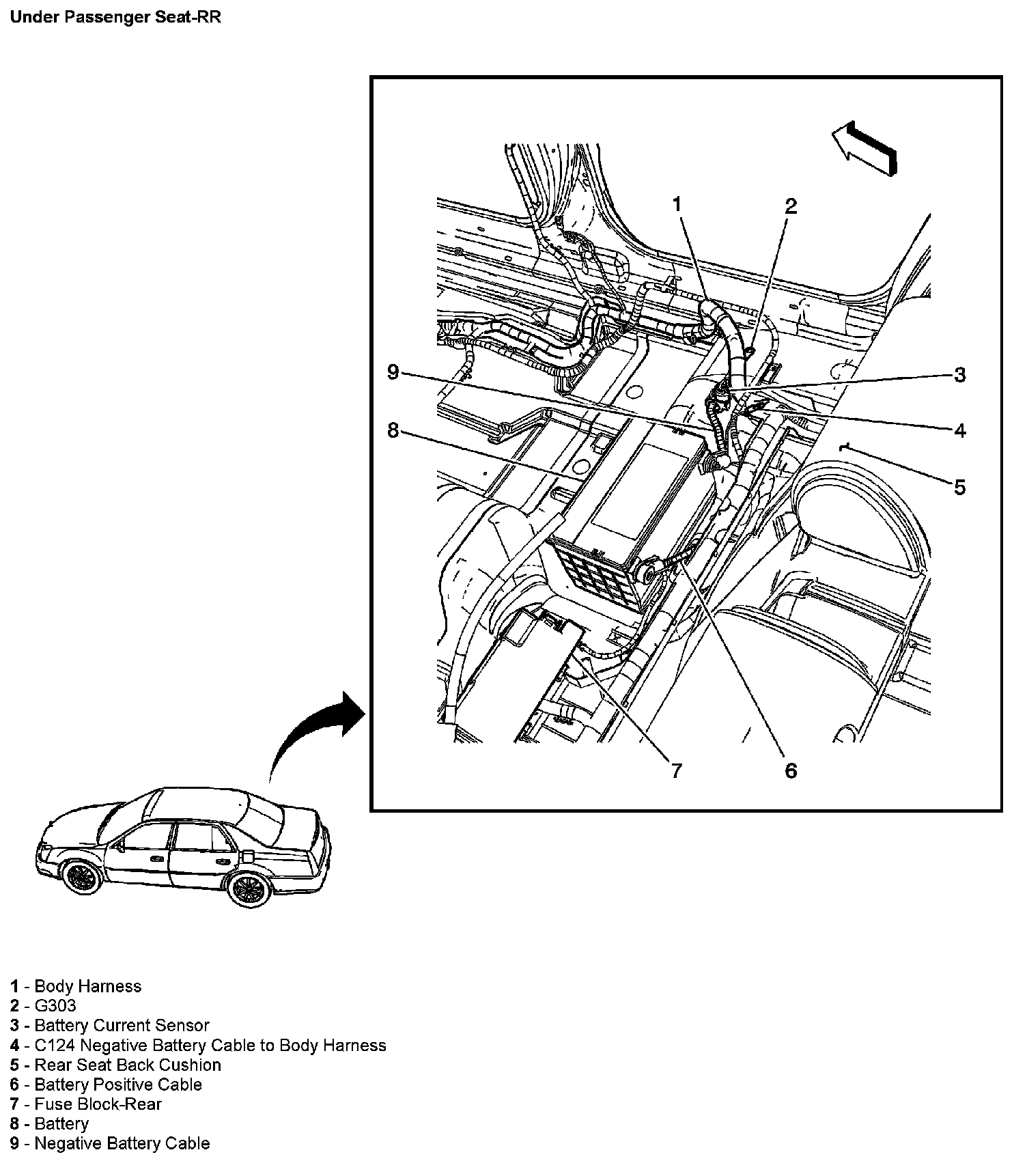 Under Passenger Seat-RR

1
2
9
3
8
4
5
7
6

1 - Body Harness
2 - G303
3 - Battery Current Sensor
4 - C124 Negative Battery Cable to Body Harness
5 - Rear Seat Back Cushion
6 - Battery Positive Cable
7 - Fuse Block-Rear
8 - Battery
9 - Negative Battery Cable