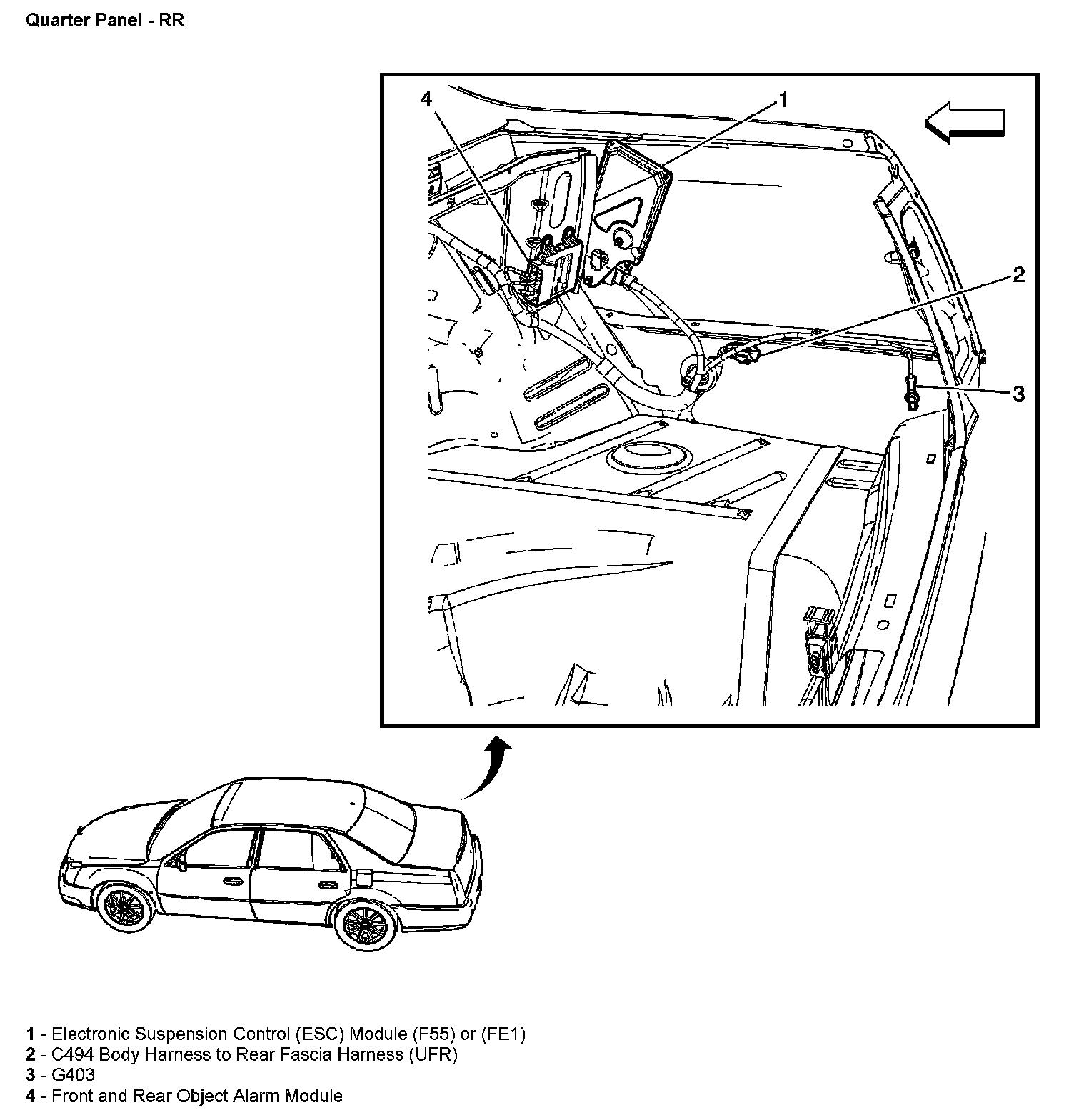 Quarter Panel - RR

4
1
2
3

1 - Electronic Suspension Control (ESC) Module (F55) or (FE1)
2 - C494 Body Harness to Rear Fascia Harness (UFR)
3 - G403
4 - Front and Rear Object Alarm Module