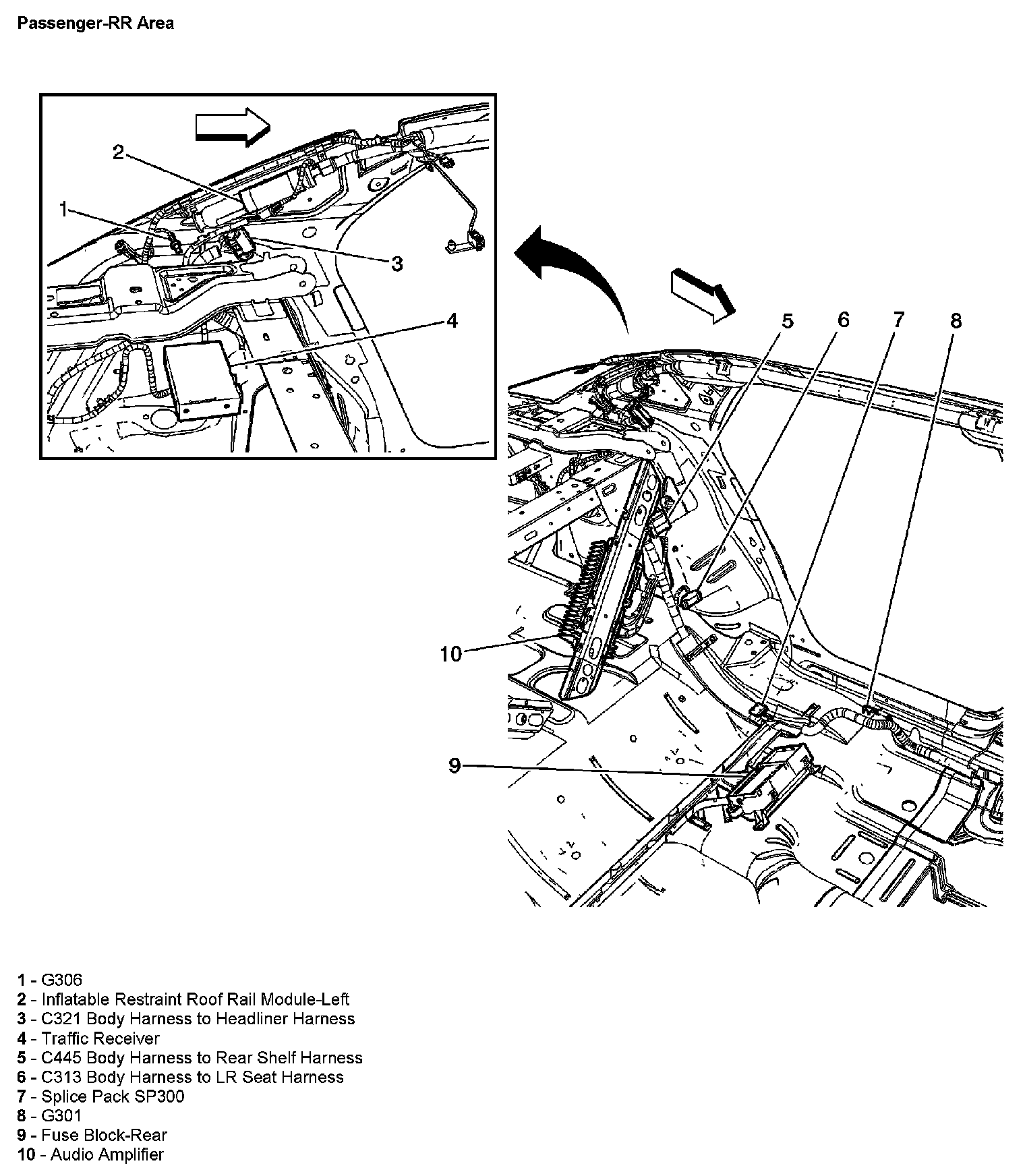 Passenger-RR Area

2
1
3
4
5
6
7
8
10
9

1 - G306
2 - Inflatable Restraint Roof Rail Module-Left
3 - C321 Body Harness to Headliner Harness
4 - Traffic Receiver
5 - C445 Body Harness to Rear Shelf Harness
6 - C313 Body Harness to LR Seat Harness
7 - Splice Pack SP300
8 - G301
9 - Fuse Block-Rear
10 - Audio Amplifier