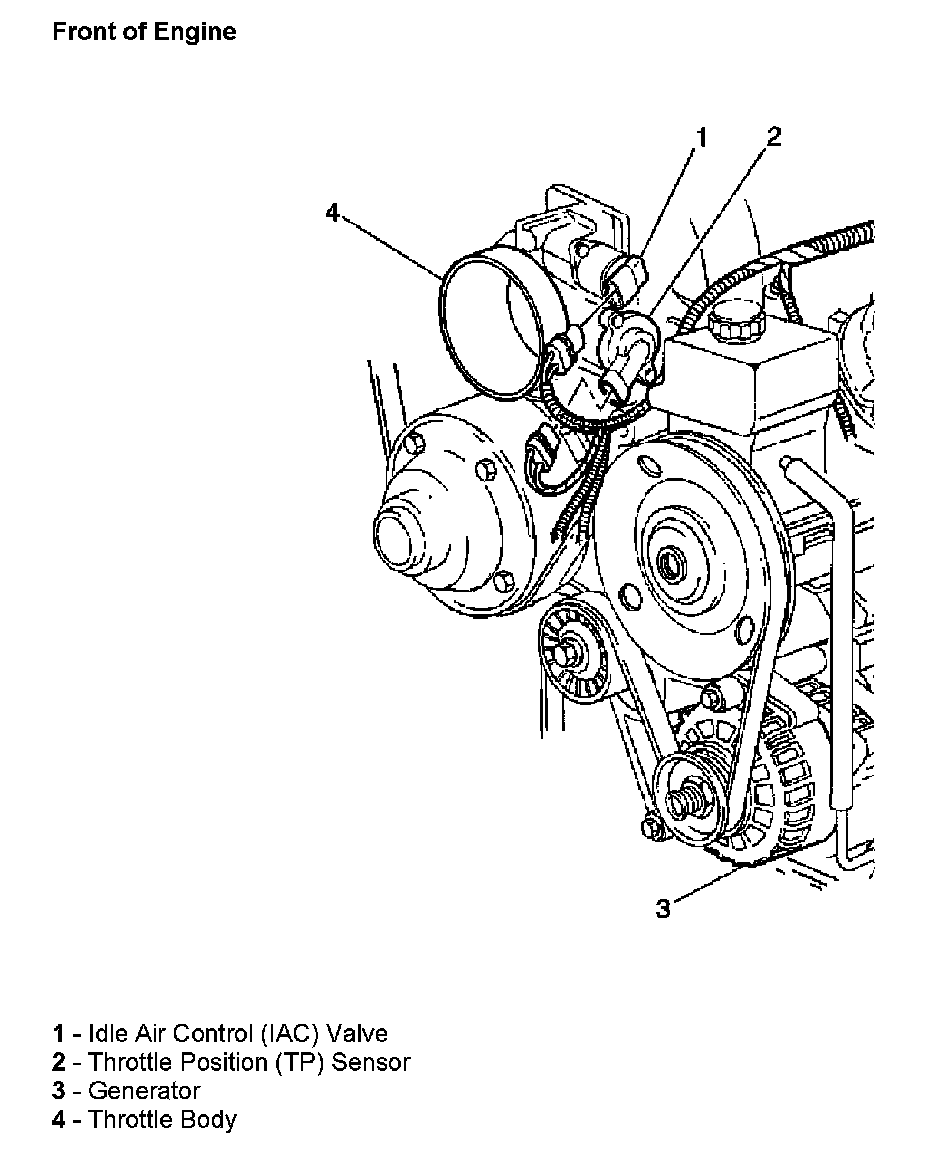 Front of Engine

1

2

4

3

1 - Idle Air Control (IAC) Valve
2 - Throttle Position (TP) Sensor
3 - Generator
4 - Throttle Body