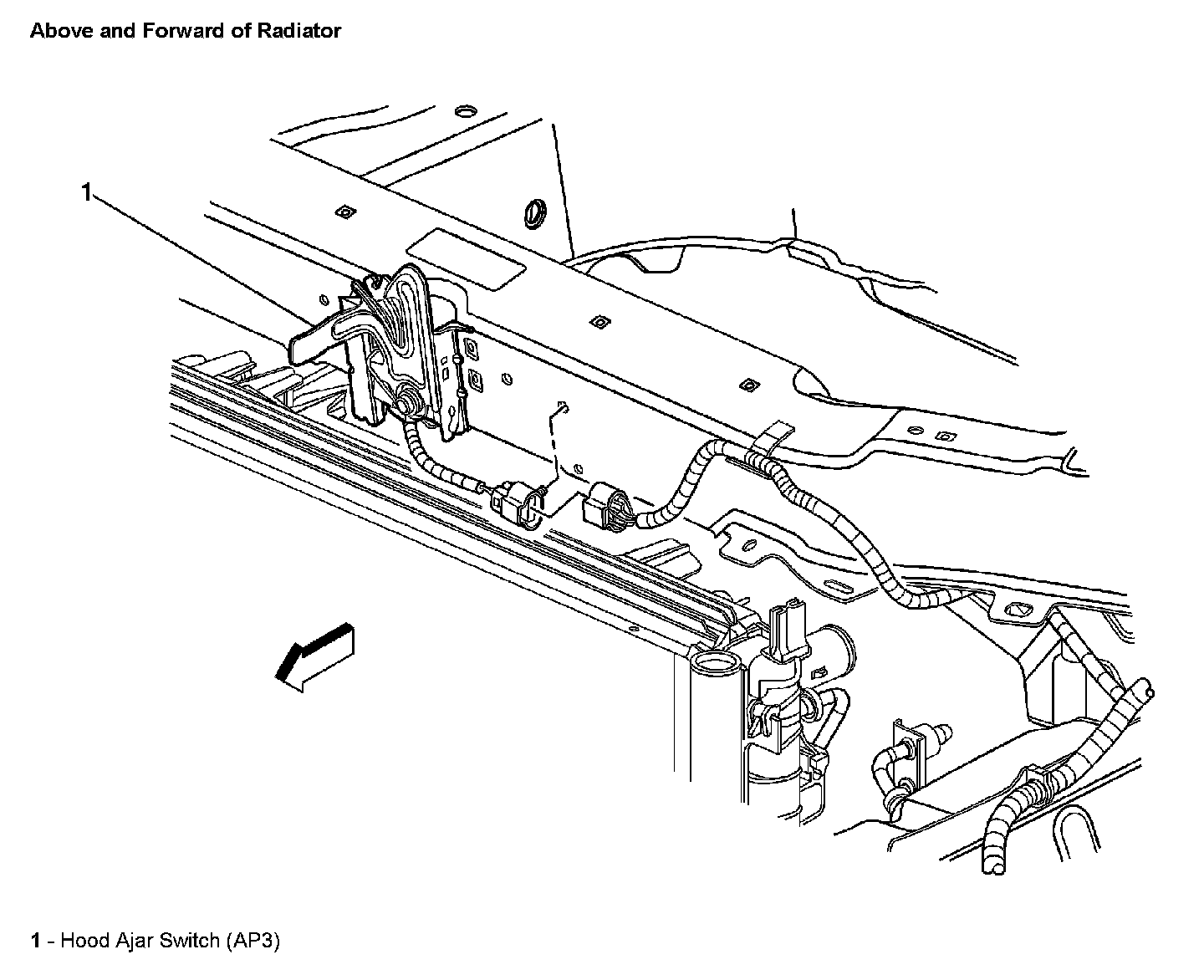 Above and Forward of Radiator

1

1 - Hood Ajar Switch (AP3)