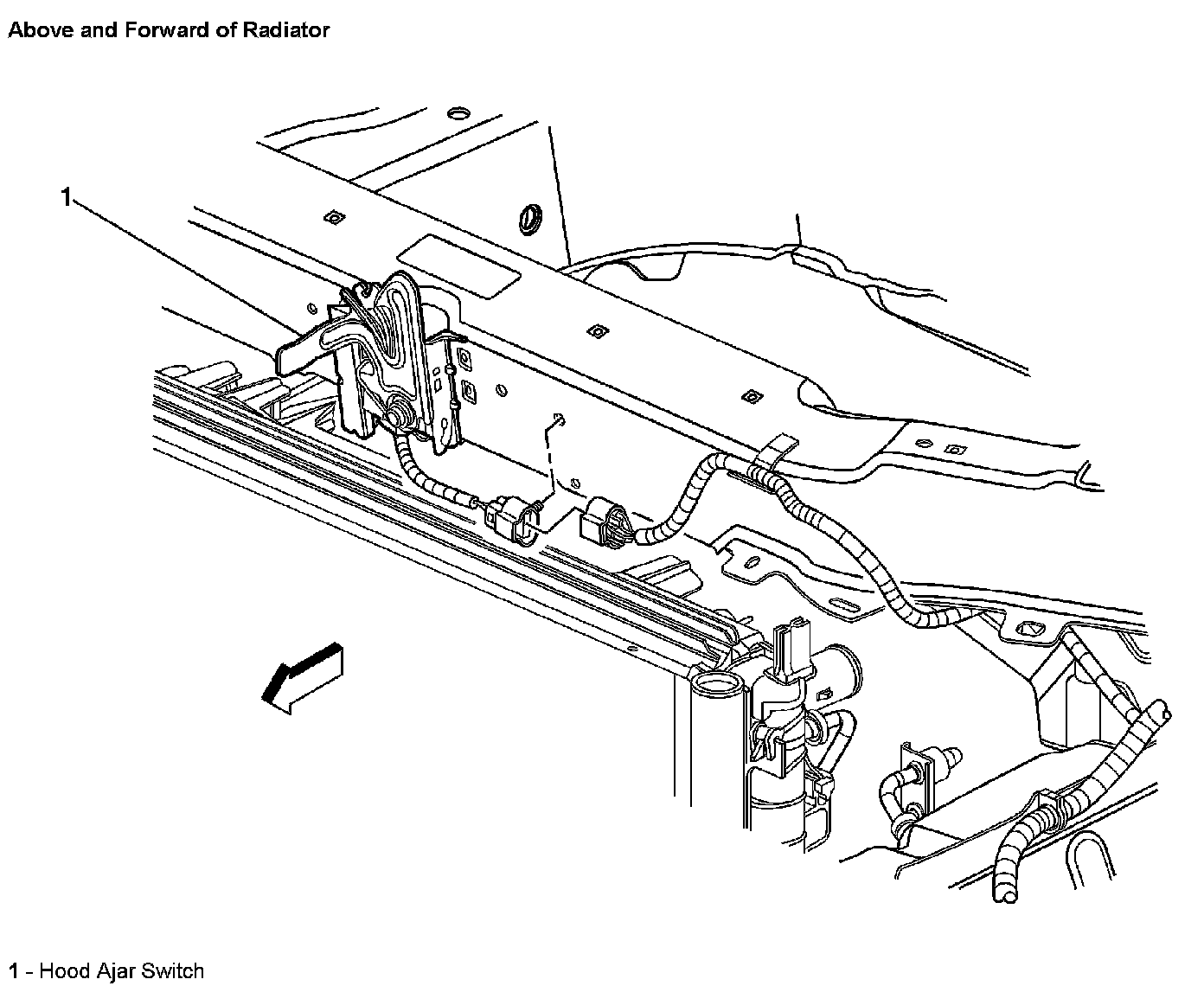 Above and Forward of Radiator

1

1 - Hood Ajar Switch