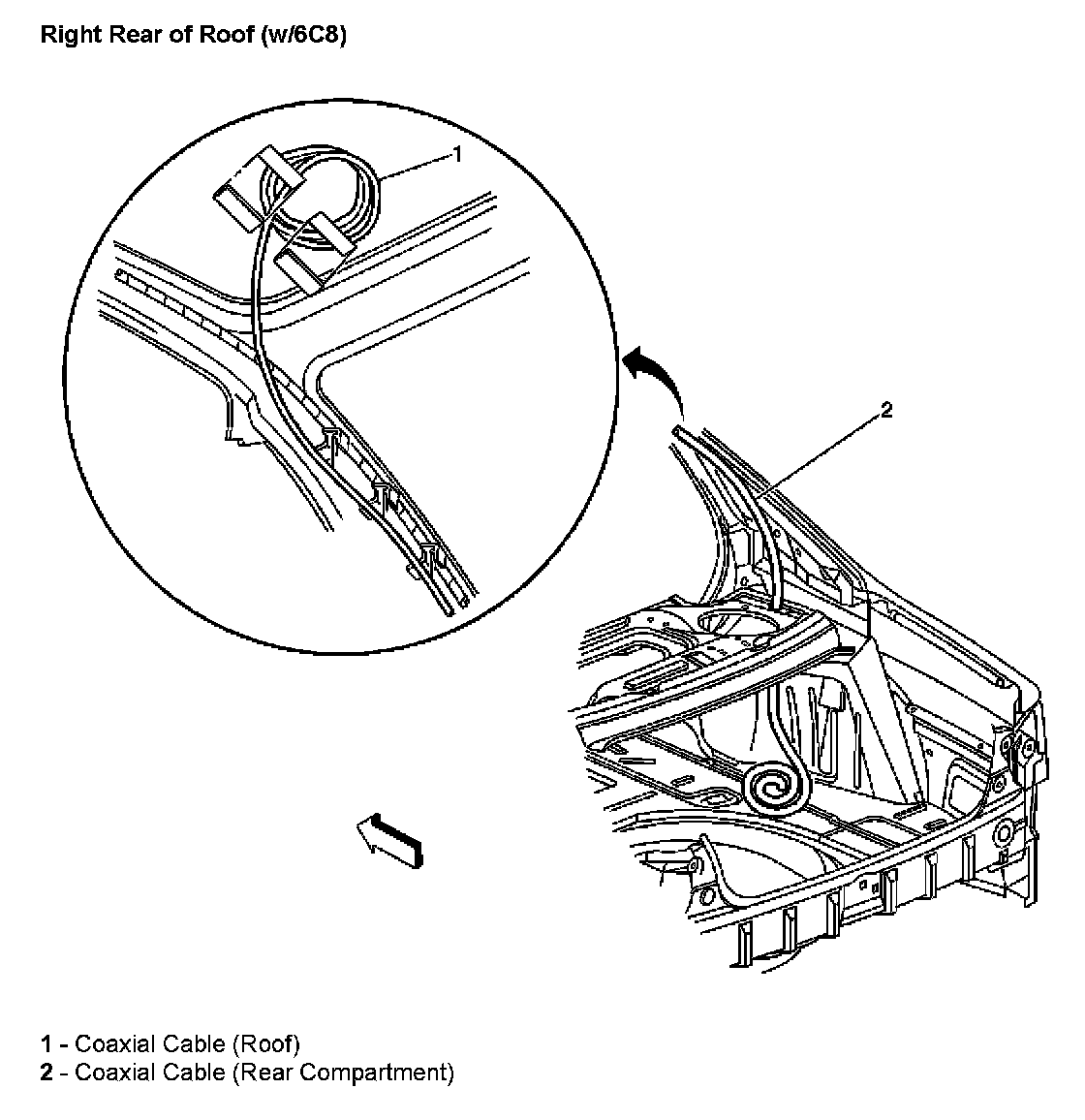 Right Rear of Roof (w/6C8)

1

2

1 - Coaxial Cable (Roof)
2 - Coaxial Cable (Rear Compartment)