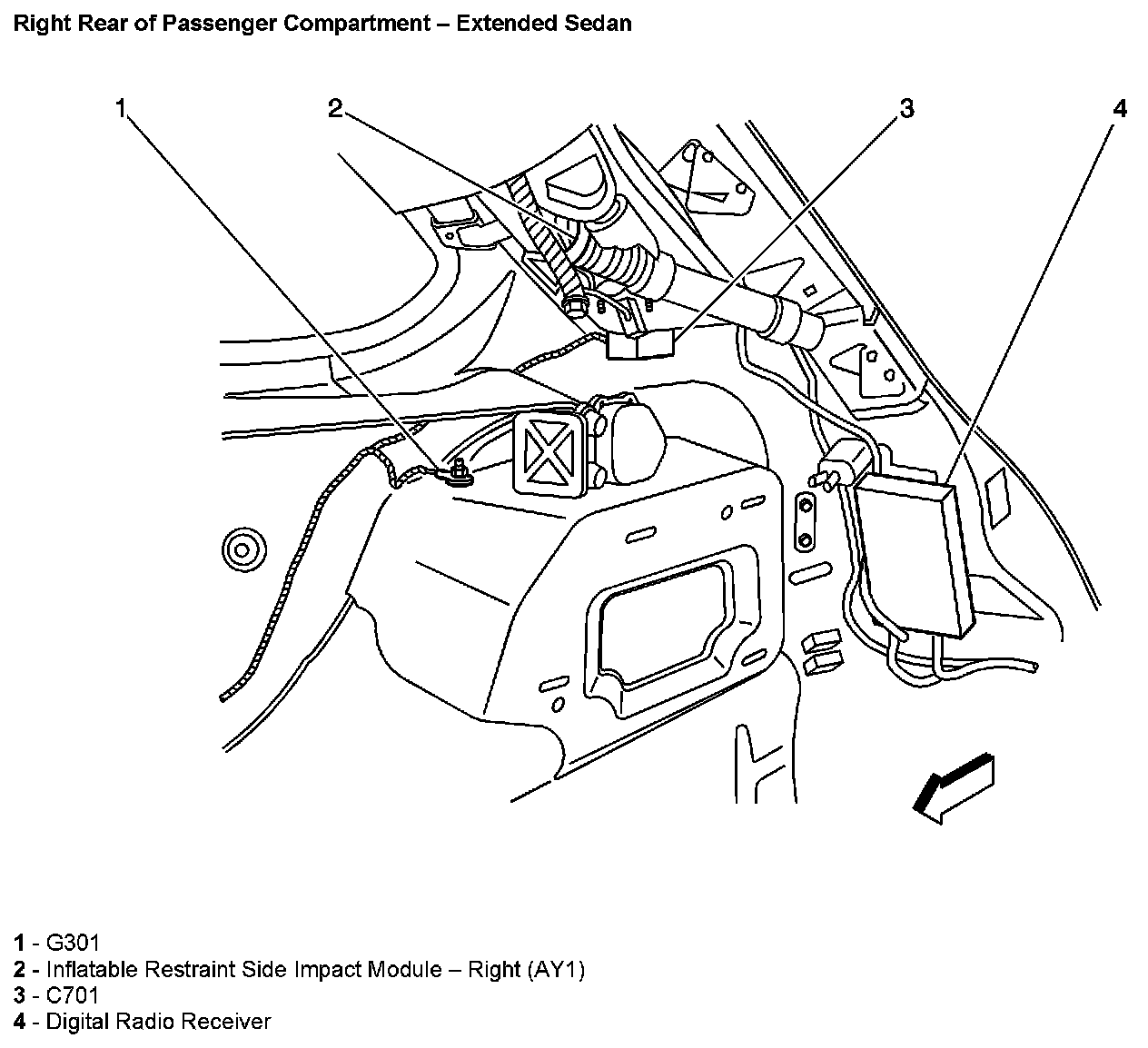 Right Rear of Passenger Compartment – Extended Sedan

1
2
3
4

1 - G301
2 - Inflatable Restraint Side Impact Module – Right (AY1)
3 - C701
4 - Digital Radio Receiver