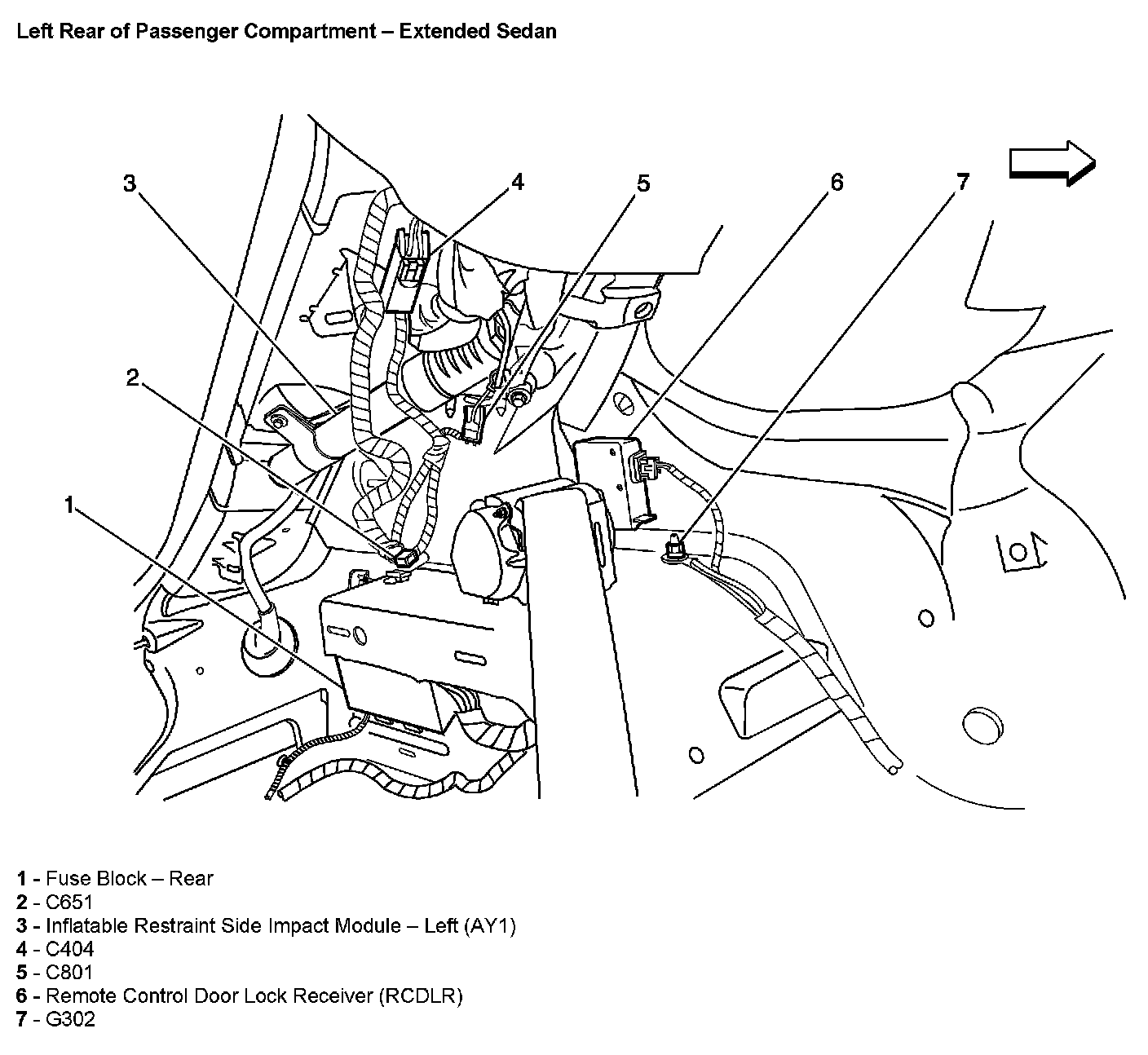 Left Rear of Passenger Compartment – Extended Sedan

3
4
5
6
7
2
1

1 - Fuse Block – Rear
2 - C651
3 - Inflatable Restraint Side Impact Module – Left (AY1)
4 - C404
5 - C801
6 - Remote Control Door Lock Receiver (RCDLR)
7 - G302