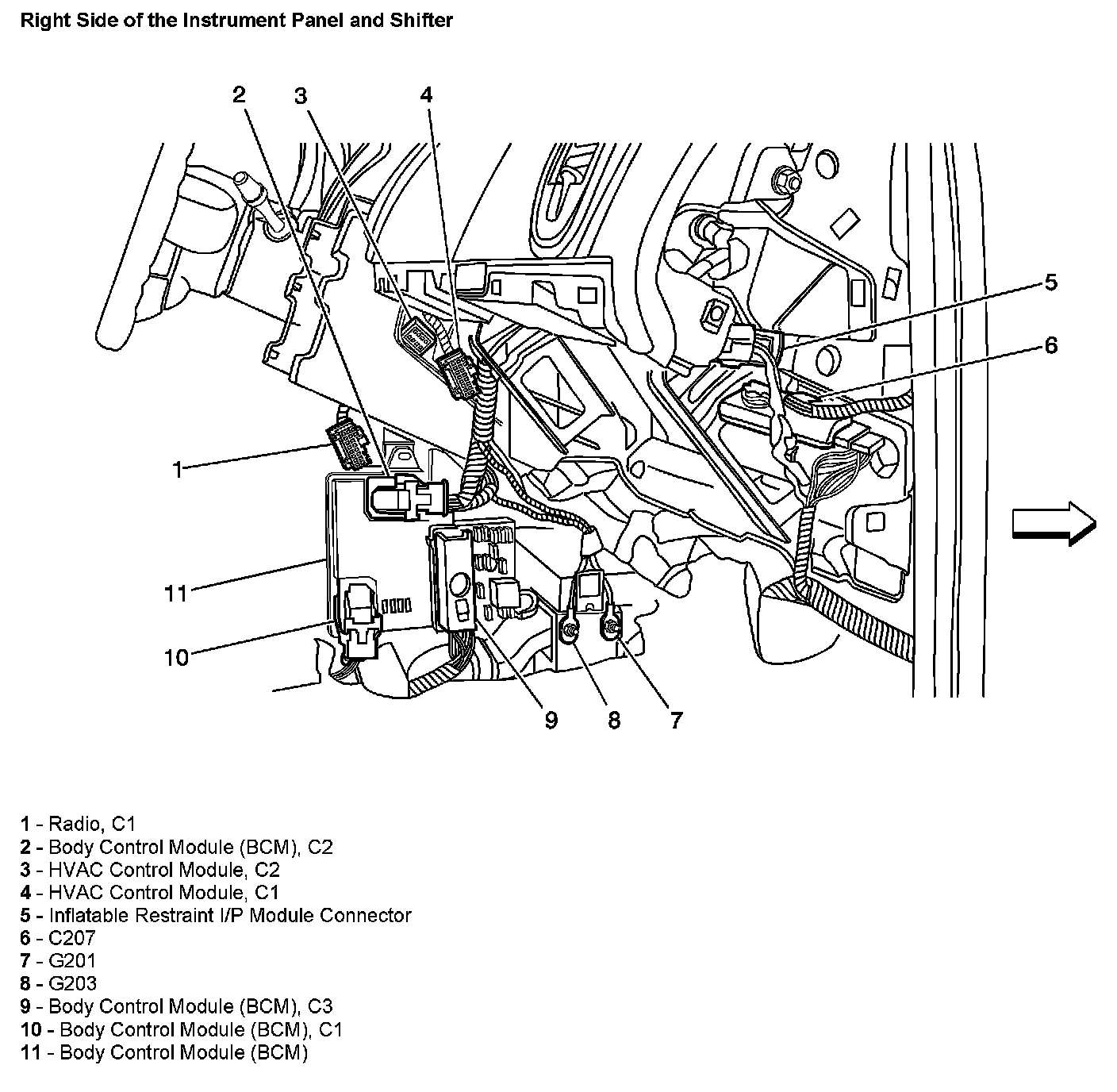 Right Side of the Instrument Panel and Shifter

2 3 4

5

6

1

11

10

9 8 7

1 - Radio, C1
2 - Body Control Module (BCM), C2
3 - HVAC Control Module, C2
4 - HVAC Control Module, C1
5 - Inflatable Restraint I/P Module Connector
6 - C207
7 - G201
8 - G203
9 - Body Control Module (BCM), C3
10 - Body Control Module (BCM), C1
11 - Body Control Module (BCM)