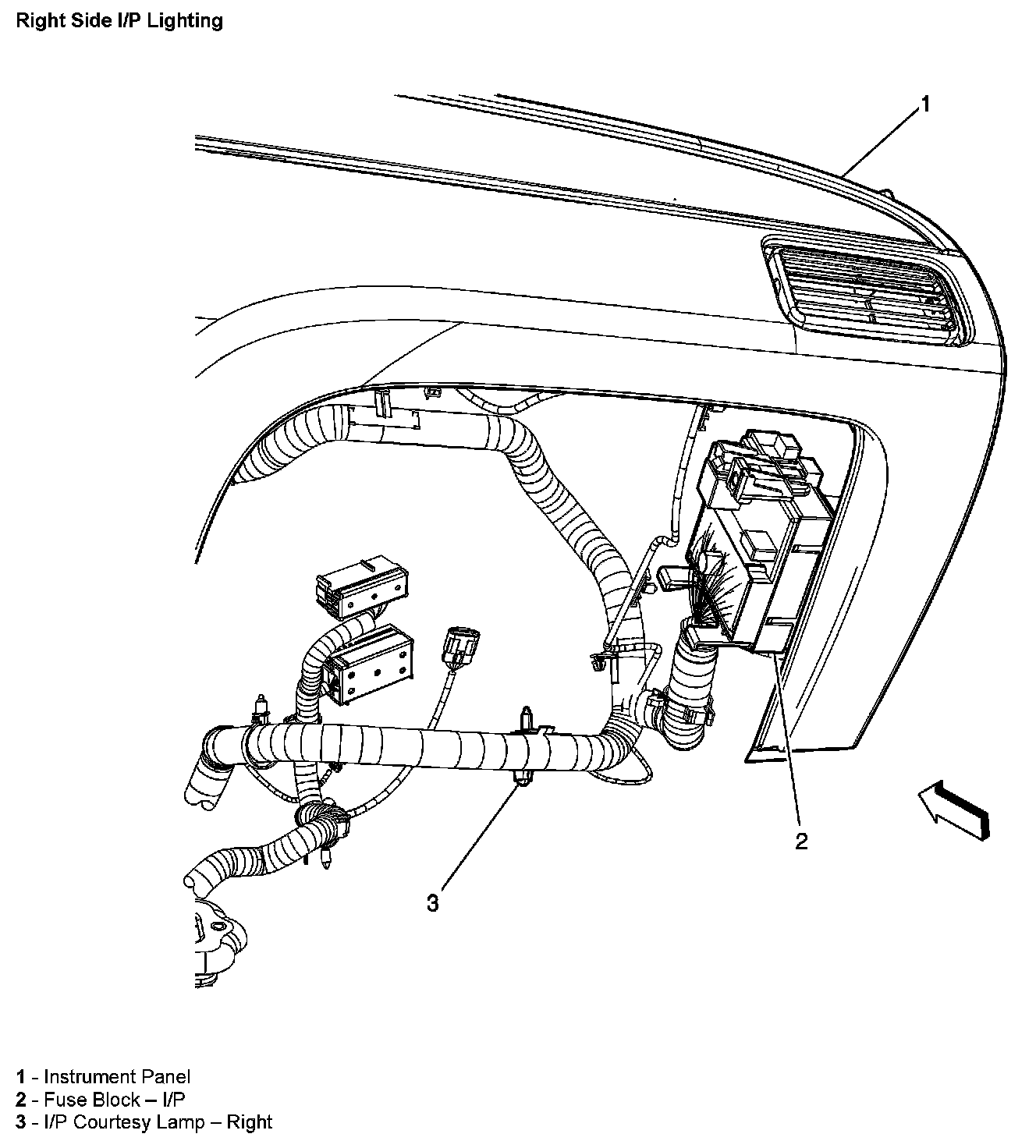 Right Side I/P Lighting

1

2

3

1 - Instrument Panel
2 - Fuse Block – I/P
3 - I/P Courtesy Lamp – Right