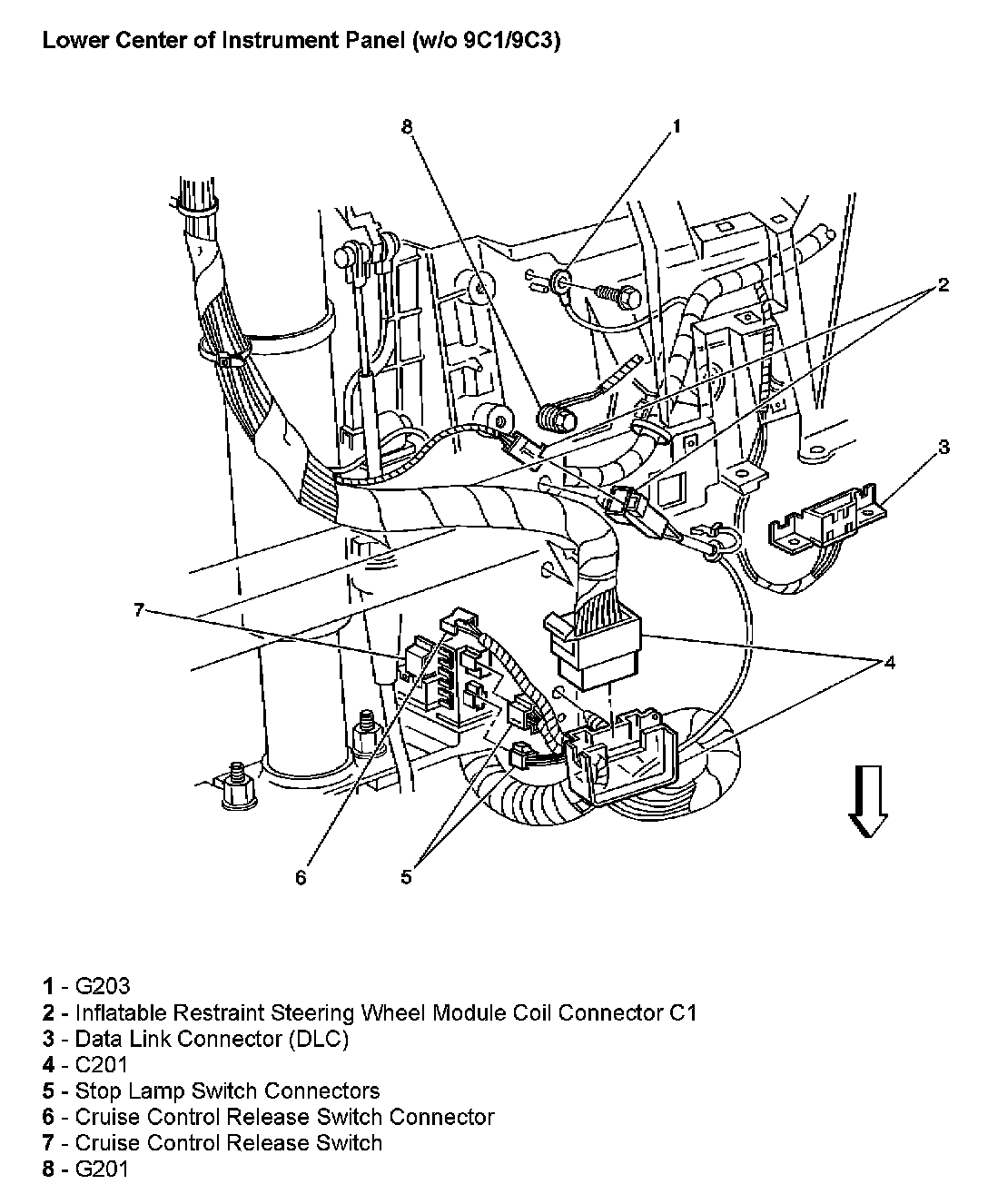 Lower Center of Instrument Panel (w/o 9C1/9C3)

8
1
2
3
7
4
6
5

1 - G203
2 - Inflatable Restraint Steering Wheel Module Coil Connector C1
3 - Data Link Connector (DLC)
4 - C201
5 - Stop Lamp Switch Connectors
6 - Cruise Control Release Switch Connector
7 - Cruise Control Release Switch
8 - G201