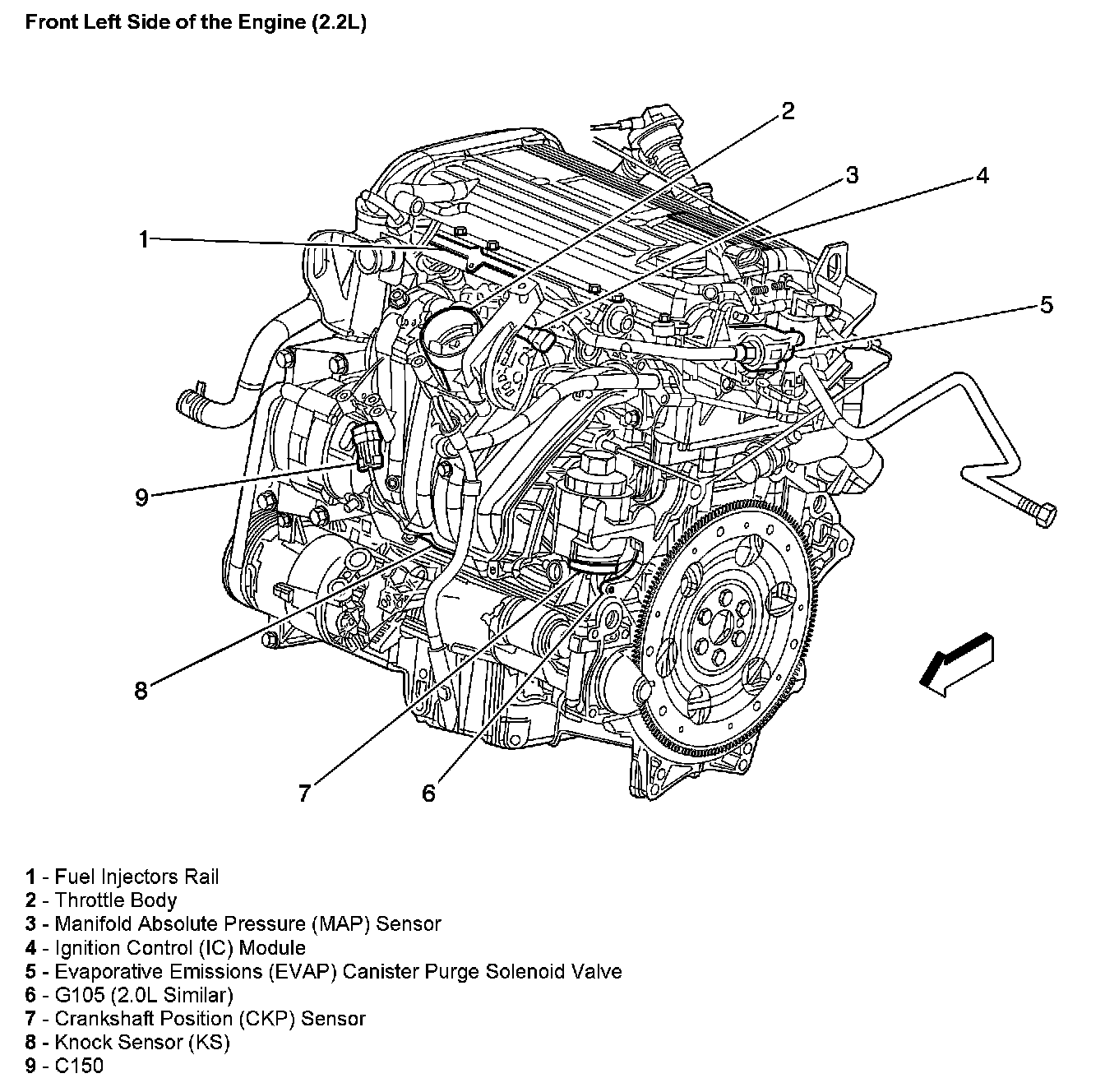 Front Left Side of the Engine (2.2L)

2
3
4
1
5
9
8
7
6

1 - Fuel Injectors Rail
2 - Throttle Body
3 - Manifold Absolute Pressure (MAP) Sensor
4 - Ignition Control (IC) Module
5 - Evaporative Emissions (EVAP) Canister Purge Solenoid Valve
6 - G105 (2.0L Similar)
7 - Crankshaft Position (CKP) Sensor
8 - Knock Sensor (KS)
9 - C150