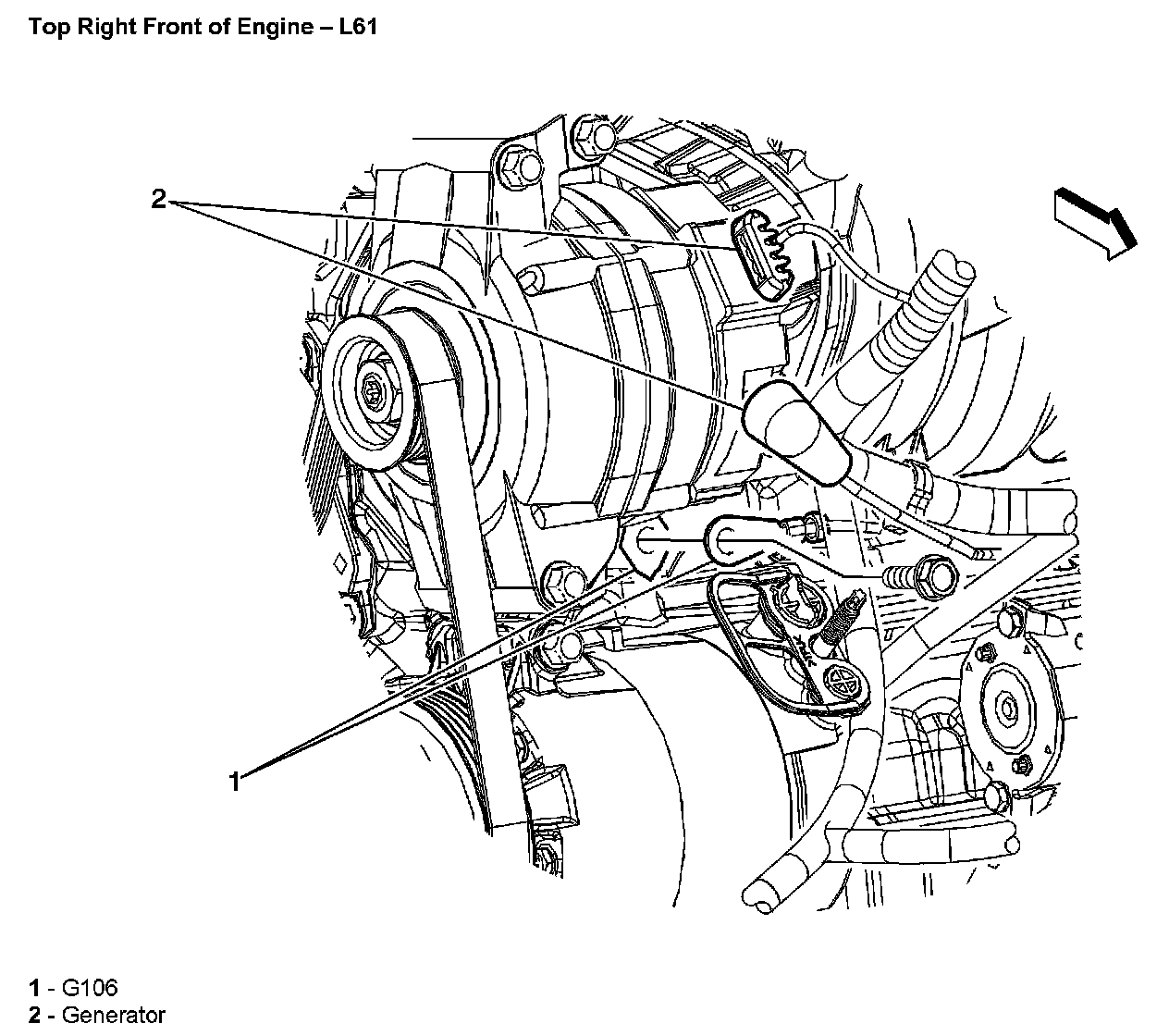 Top Right Front of Engine – L61

2

1

1 - G106
2 - Generator