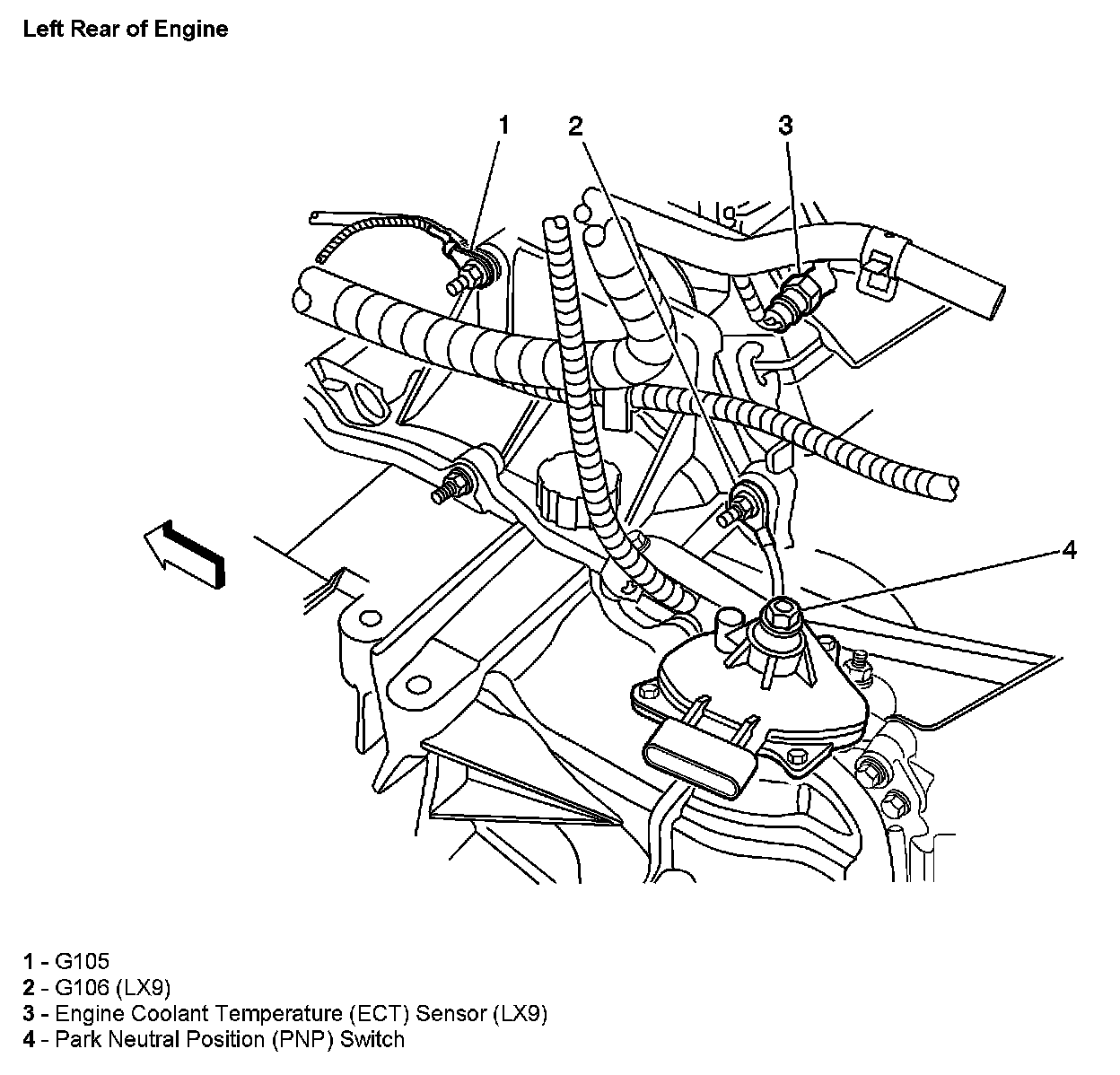 Left Rear of Engine

1

2

3

4

1 - G105
2 - G106 (LX9)
3 - Engine Coolant Temperature (ECT) Sensor (LX9)
4 - Park Neutral Position (PNP) Switch