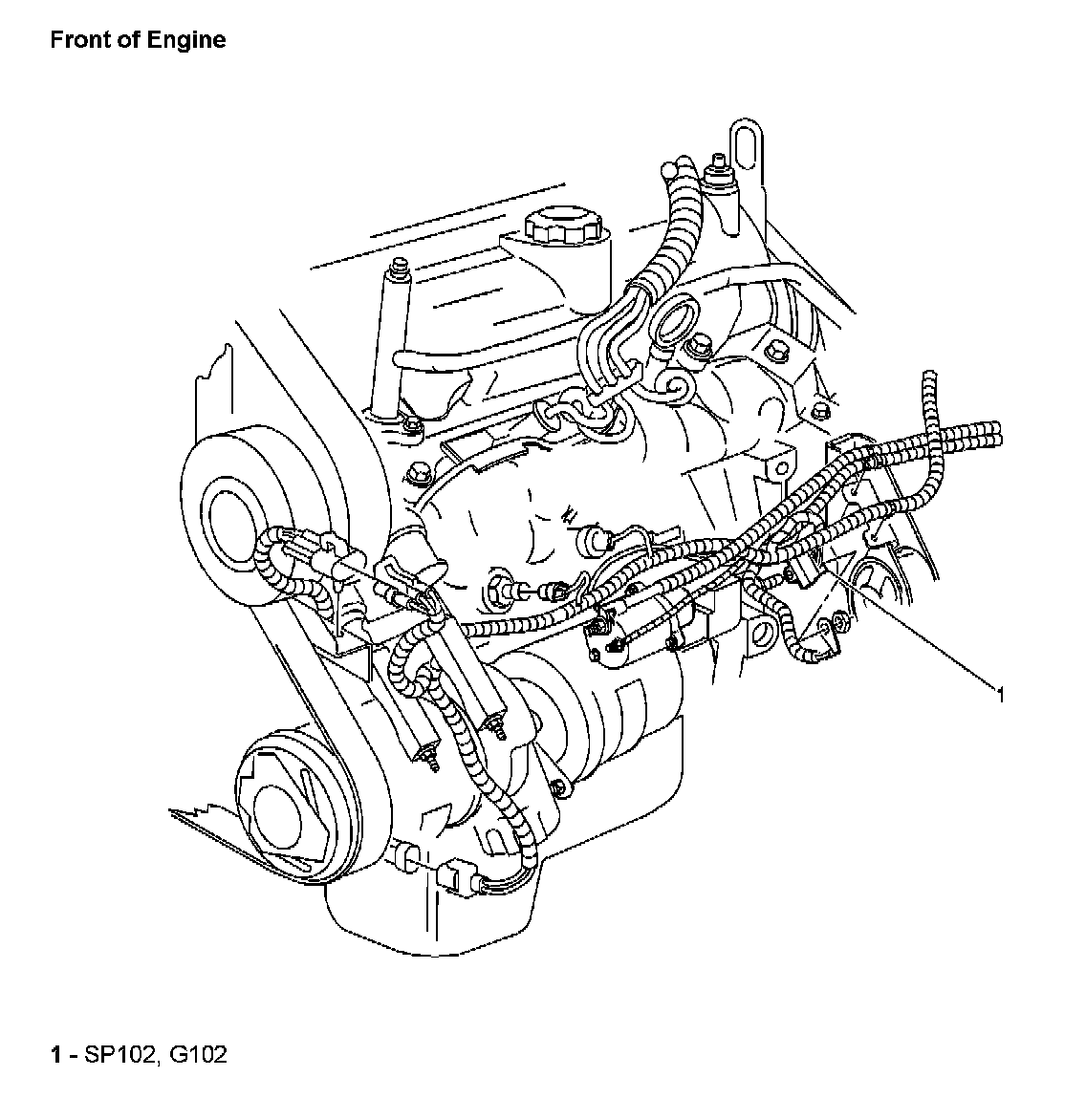 Front of Engine

1

1 - SP102, G102